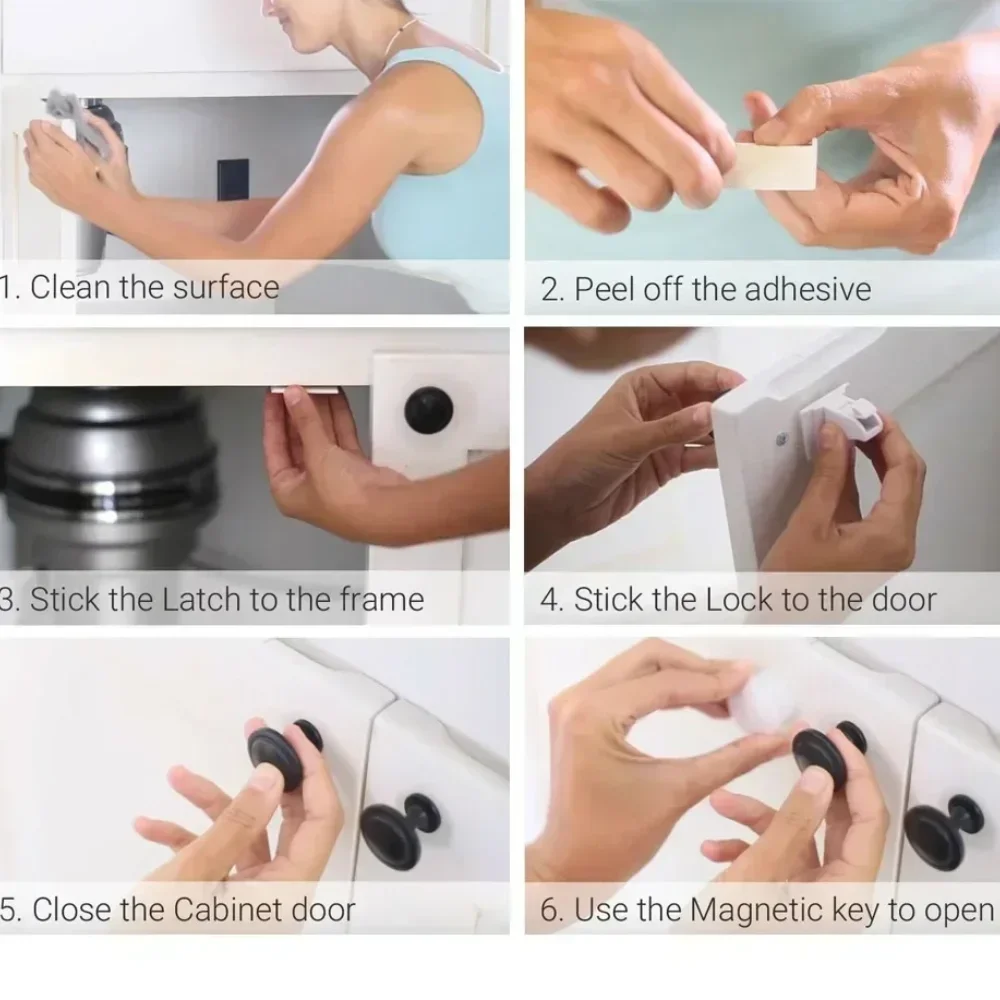 1. Clean the surface

2. Peel off the adhesive

3. Stick the Latch to the frame

4. Stick the Lock to the door

5. Close the Cabinet door

6. Use the Magnetic key to open