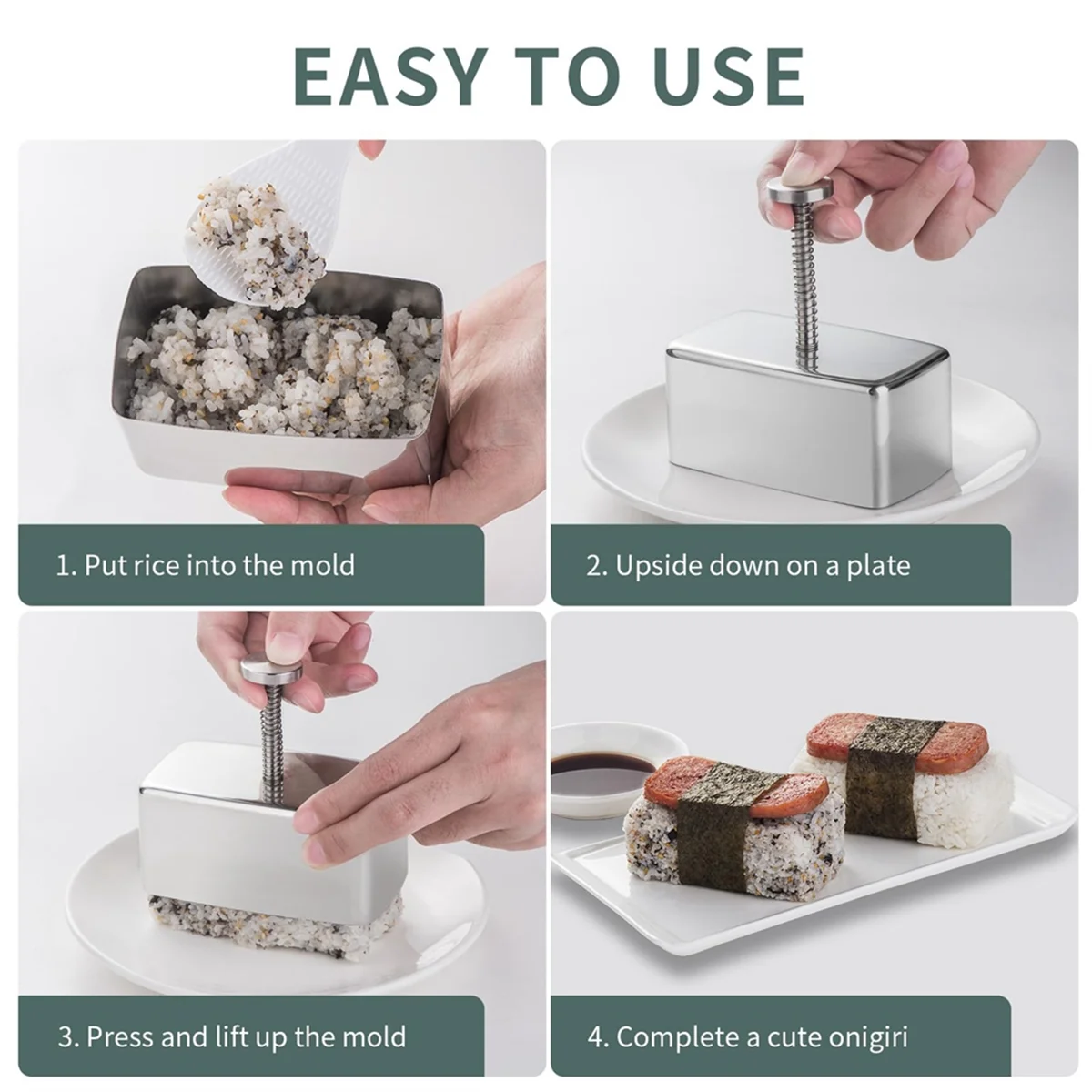 EASY TO USE

1. Put rice into the mold

2. Upside down on a plate

3. Press and lift up the mold

4. Complete a cute onigiri