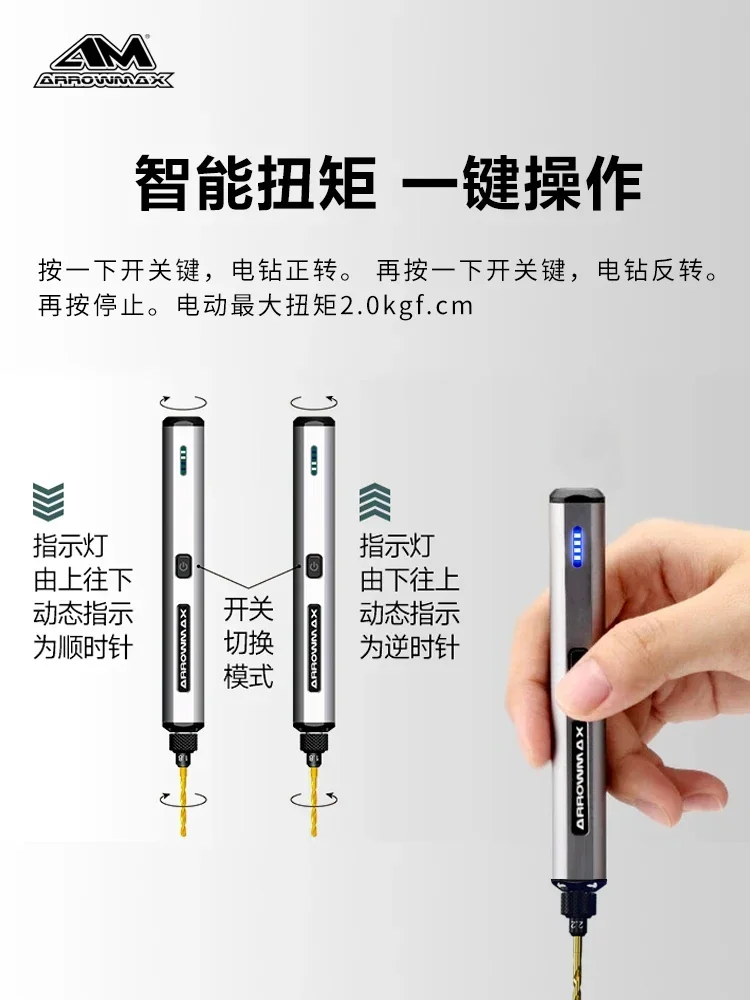 AM
ARROWMAX

智能扭矩 一键操作

按一下开关键，电钻正转。 再按一下开关键，电钻反转。再按停止。电动最大扭矩2.0kgf.cm

指示灯
由上往下
动态指示
为顺时针

ARROWMAX

开关
切换
模式

ARROWMAX

指示灯
由下往上
动态指示
为逆时针

ARROWMAX