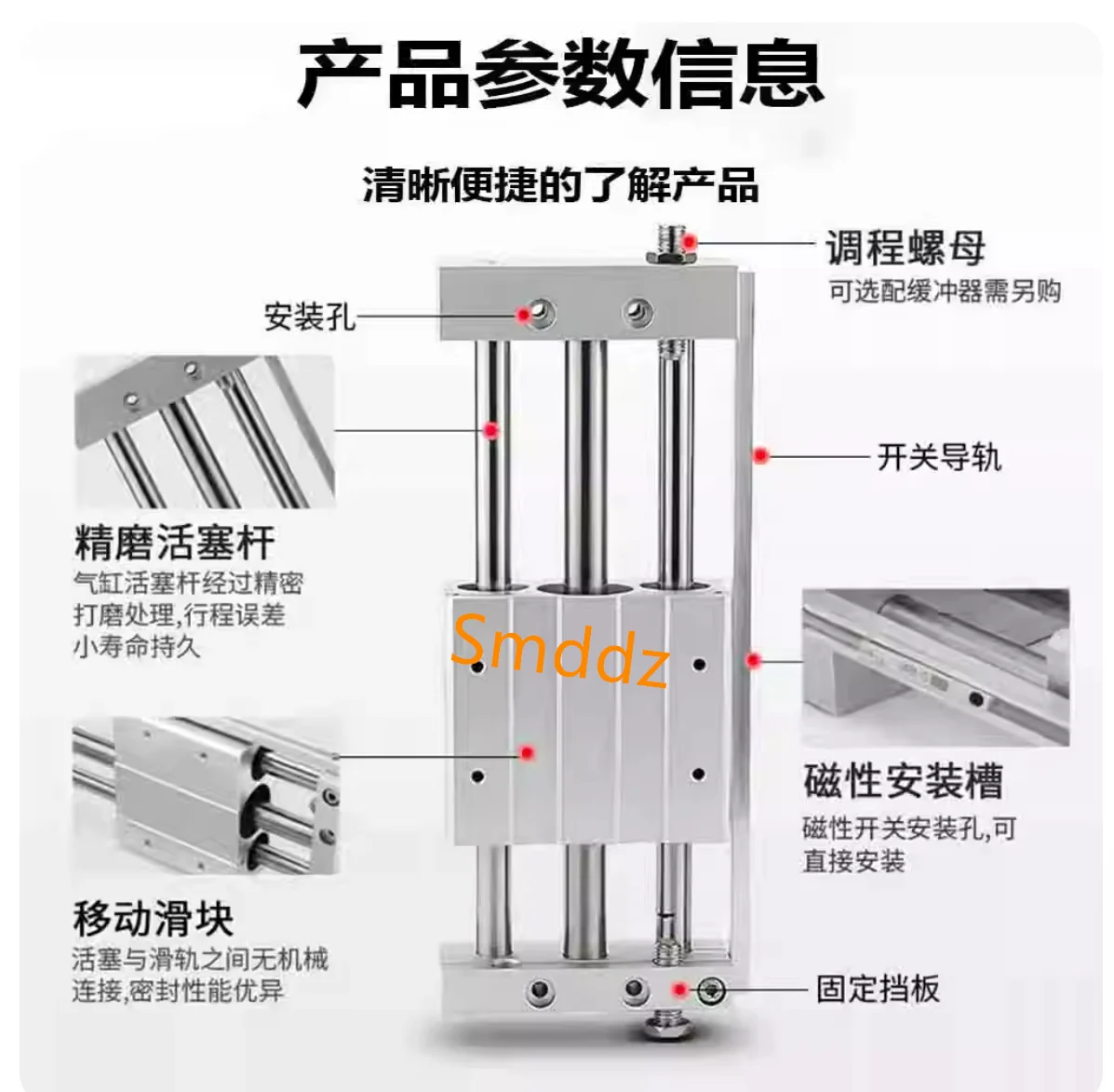 产品参数信息

清晰便捷的了解产品

调程螺母
可选配缓冲器需另购

安装孔

开关导轨

精磨活塞杆
气缸活塞杆经过精密打磨处理,行程误差小寿命持久

Smddz

磁性安装槽
磁性开关安装孔,可直接安装

移动滑块
活塞与滑轨之间无机械连接,密封性能优异

固定挡板