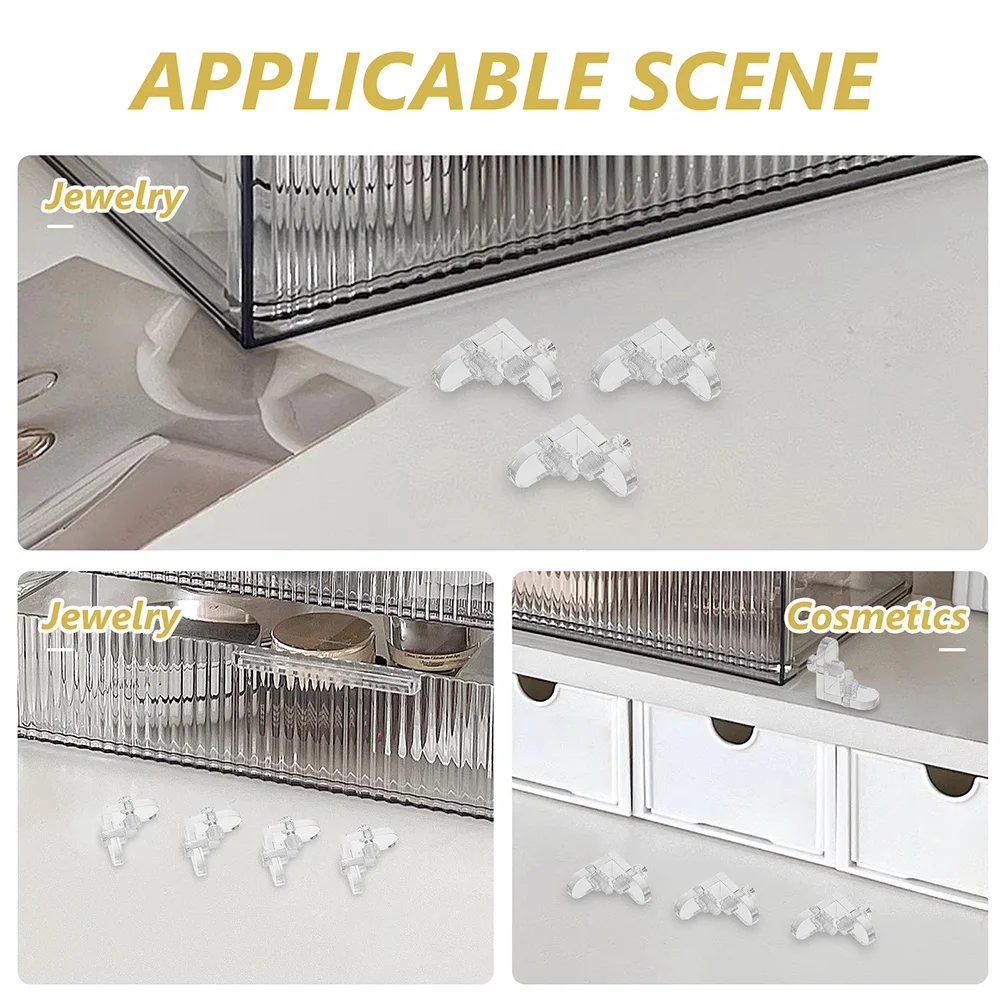 APPLICABLE SCENE

Jewelry

Jewelry

Cosmetics