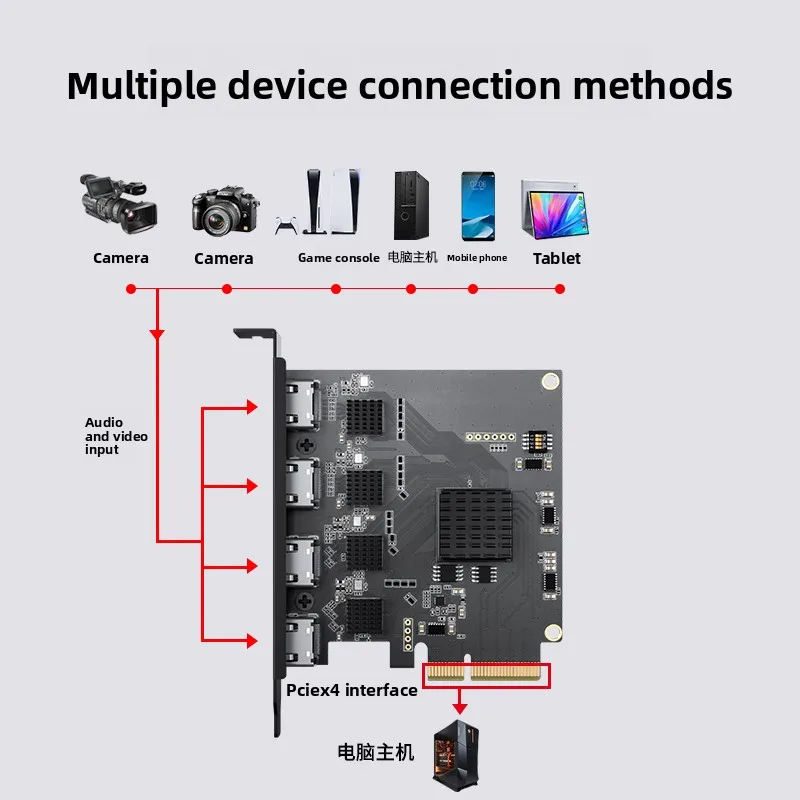 Multiple device connection methods

Camera

Camera

Game console

电脑主机

Mobile phone

Tablet

Audio and video input

Pciex4 interface

电脑主机