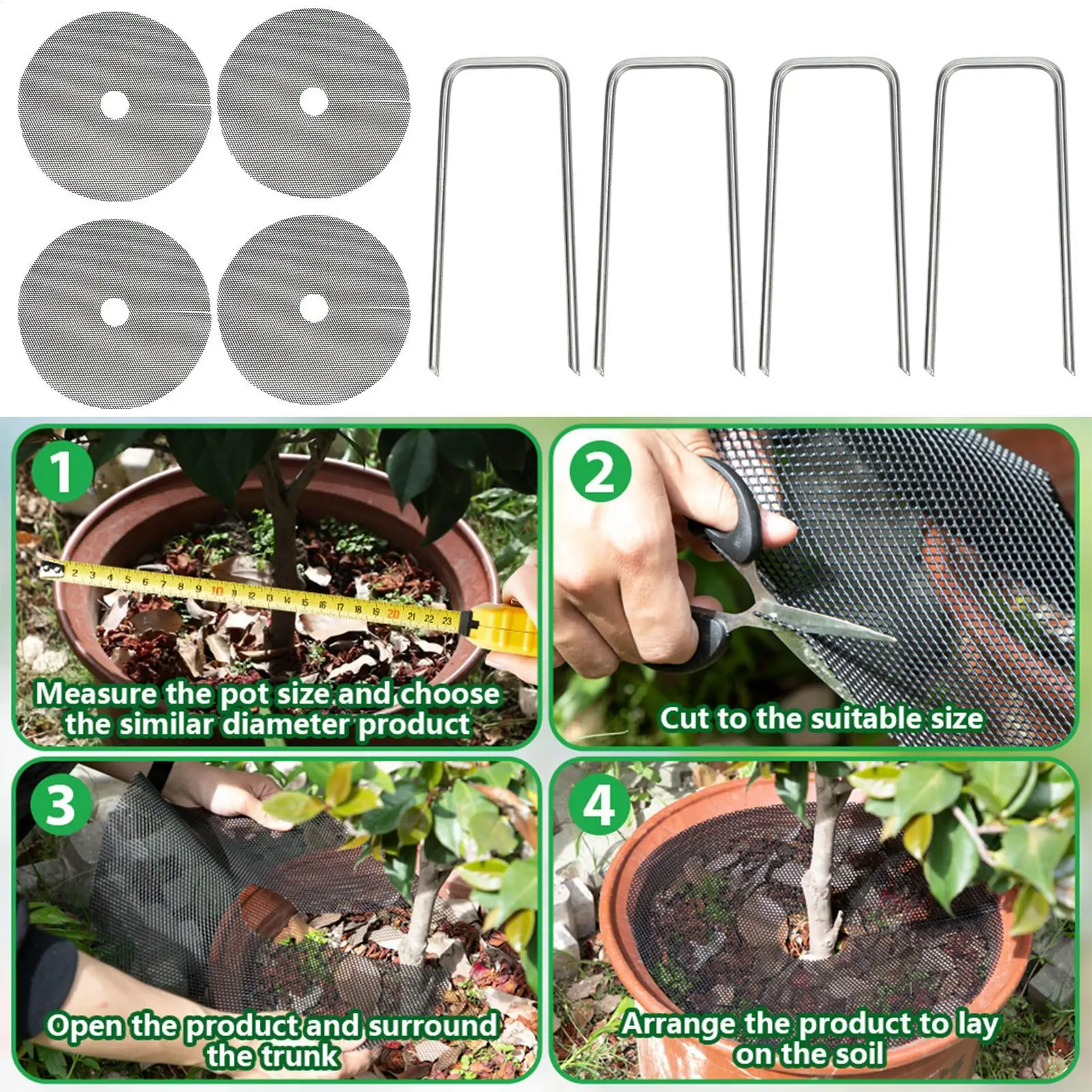 1

2 3 4 5 6 7 8 9 10 11 12 13 14 15 16 17 18 19 20 21 22 23

Measure the pot size and choose the similar diameter product

2

Cut to the suitable size

3

Open the product and surround the trunk

4

Arrange the product to lay on the soil