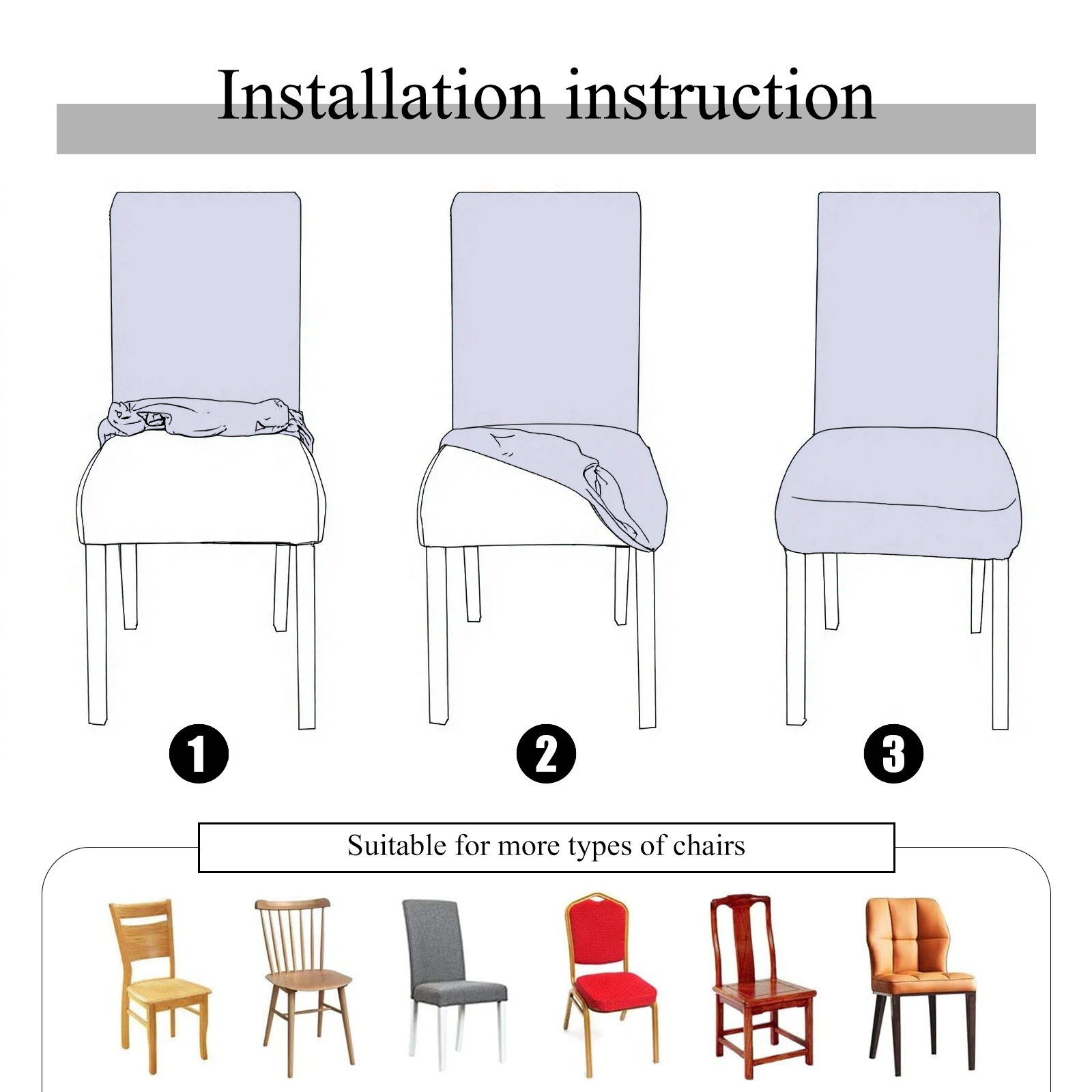 Installation instruction

1

2

3

Suitable for more types of chairs