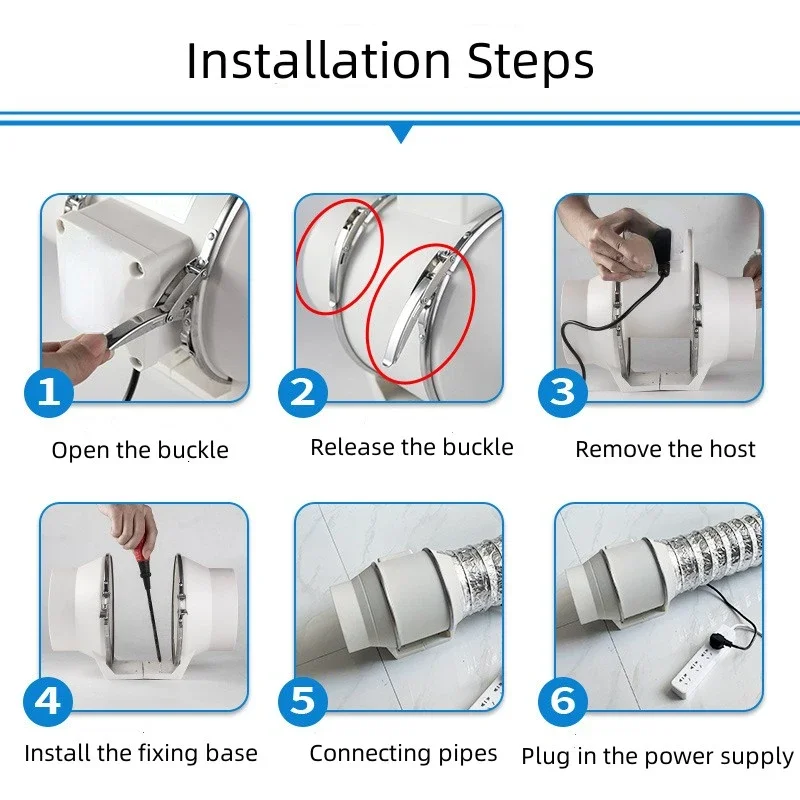 Installation Steps

1
Open the buckle

2
Release the buckle

3
Remove the host

4
Install the fixing base

5
Connecting pipes

6
Plug in the power supply