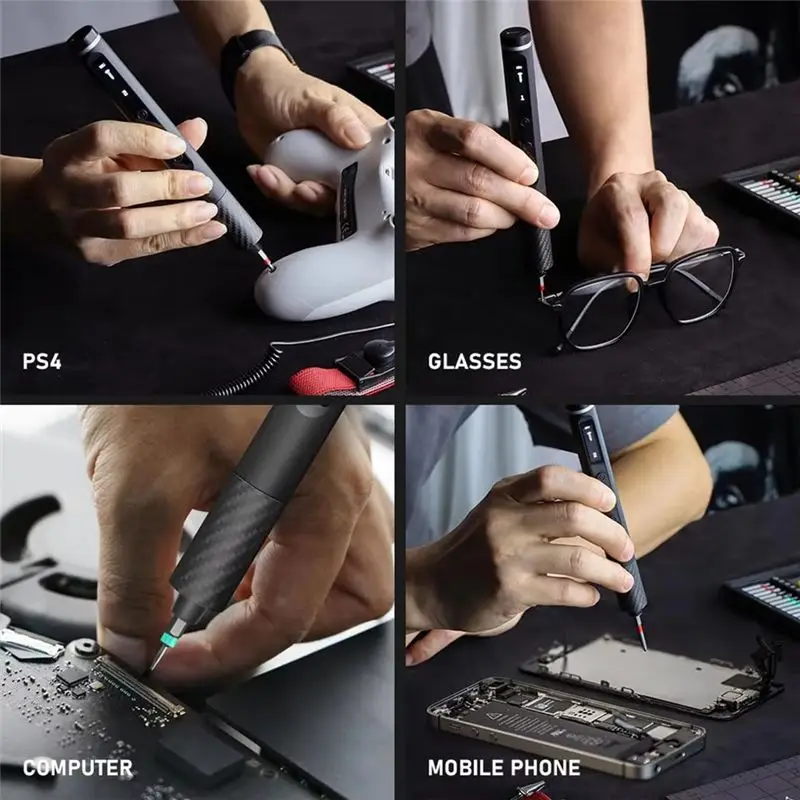 PS4

GLASSES

COMPUTER

MOBILE PHONE