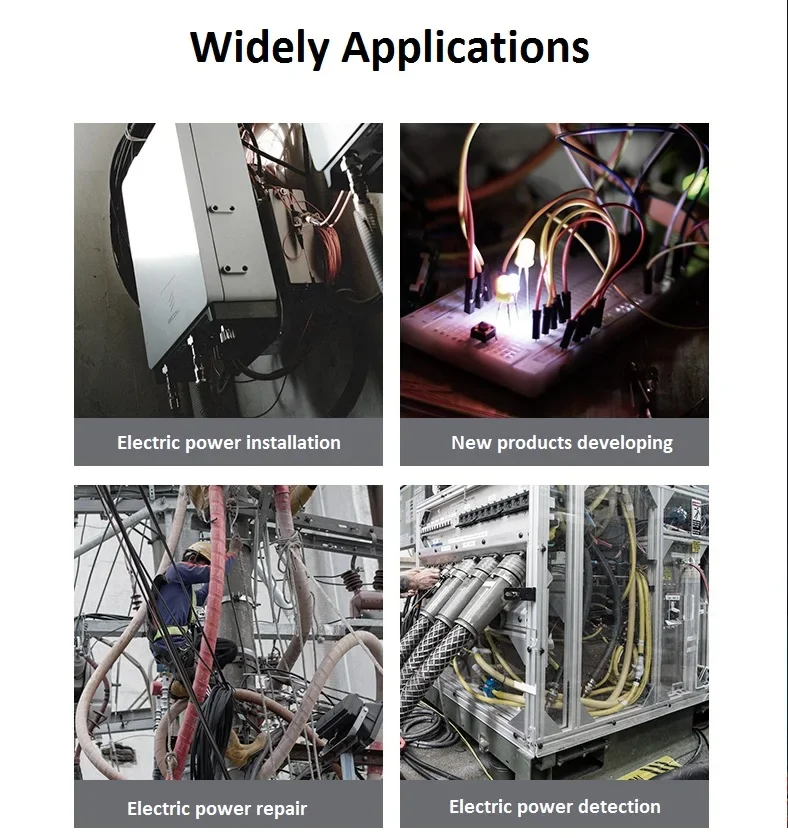 Widely Applications

Electric power installation

New products developing

Electric power repair

Electric power detection