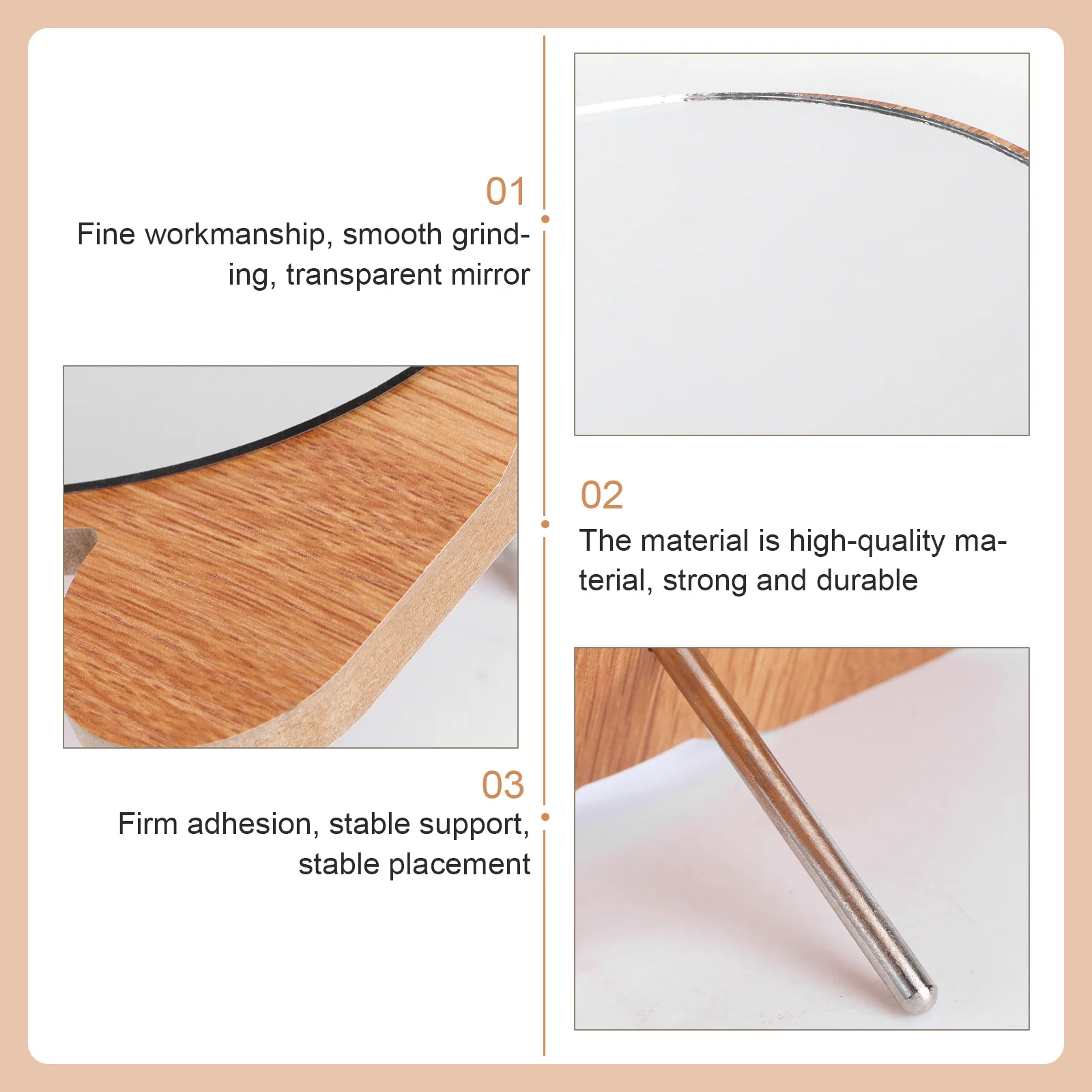 01
Fine workmanship, smooth grinding, transparent mirror

02
The material is high-quality material, strong and durable

03
Firm adhesion, stable support, stable placement