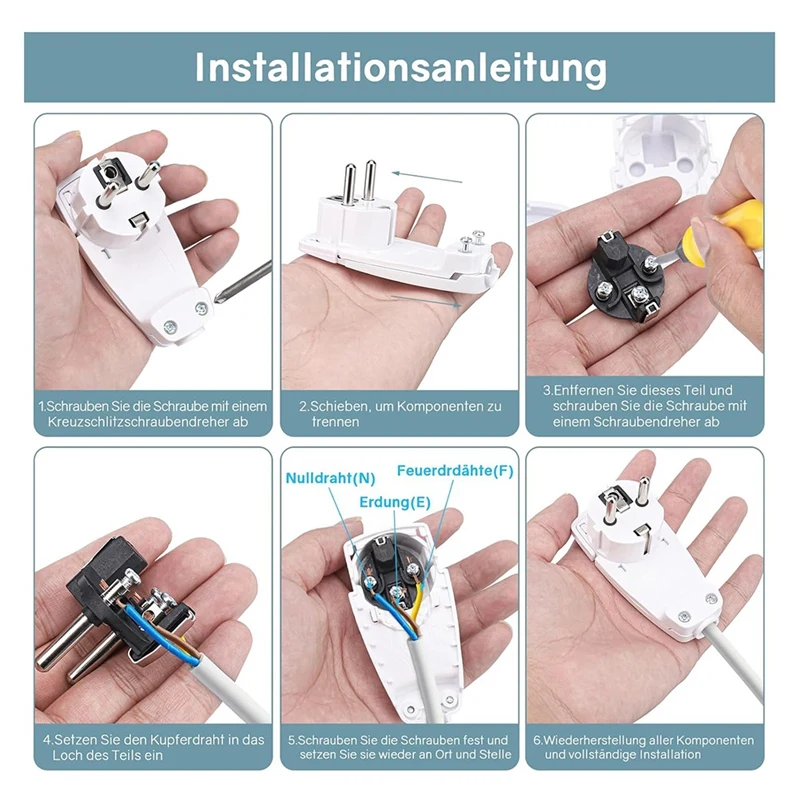 Installationsanleitung

1.Schrauben Sie die Schraube mit einem Kreuzschlitzschraubendreher ab

2.Schieben, um Komponenten zu trennen

3.Entfernen Sie dieses Teil und schrauben Sie die Schraube mit einem Schraubendreher ab

4.Setzen Sie den Kupferdraht in das Loch des Teils ein

Nulldraht(N)
Erdung(E)
Feuerdrdähte(F)

5.Schrauben Sie die Schrauben fest und setzen Sie sie wieder an Ort und Stelle

6.Wiederherstellung aller Komponenten und vollständige Installation