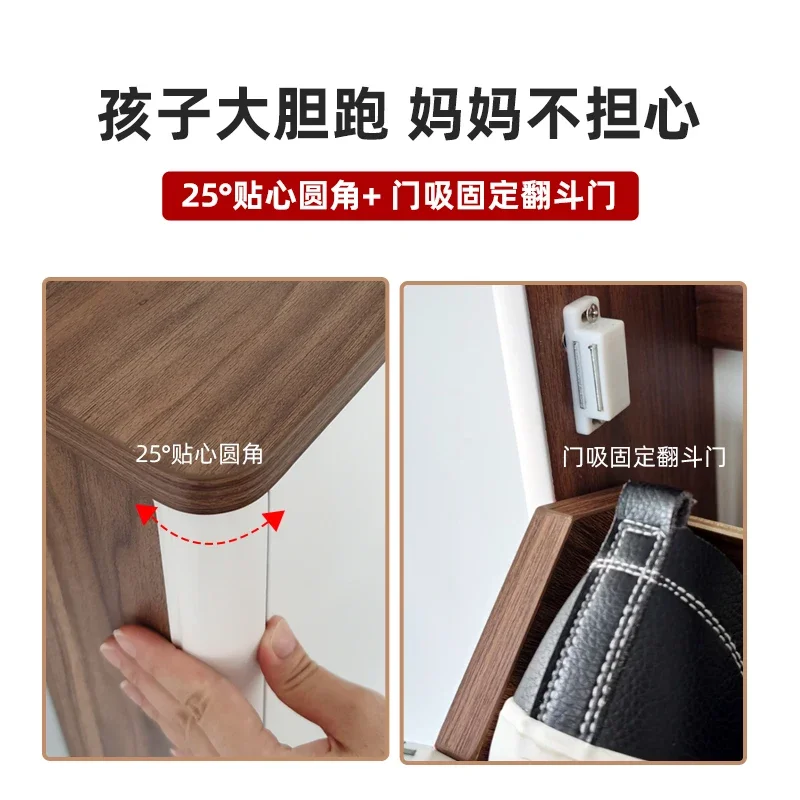 孩子大胆跑 妈妈不担心

25°贴心圆角+ 门吸固定翻斗门

25°贴心圆角

门吸固定翻斗门