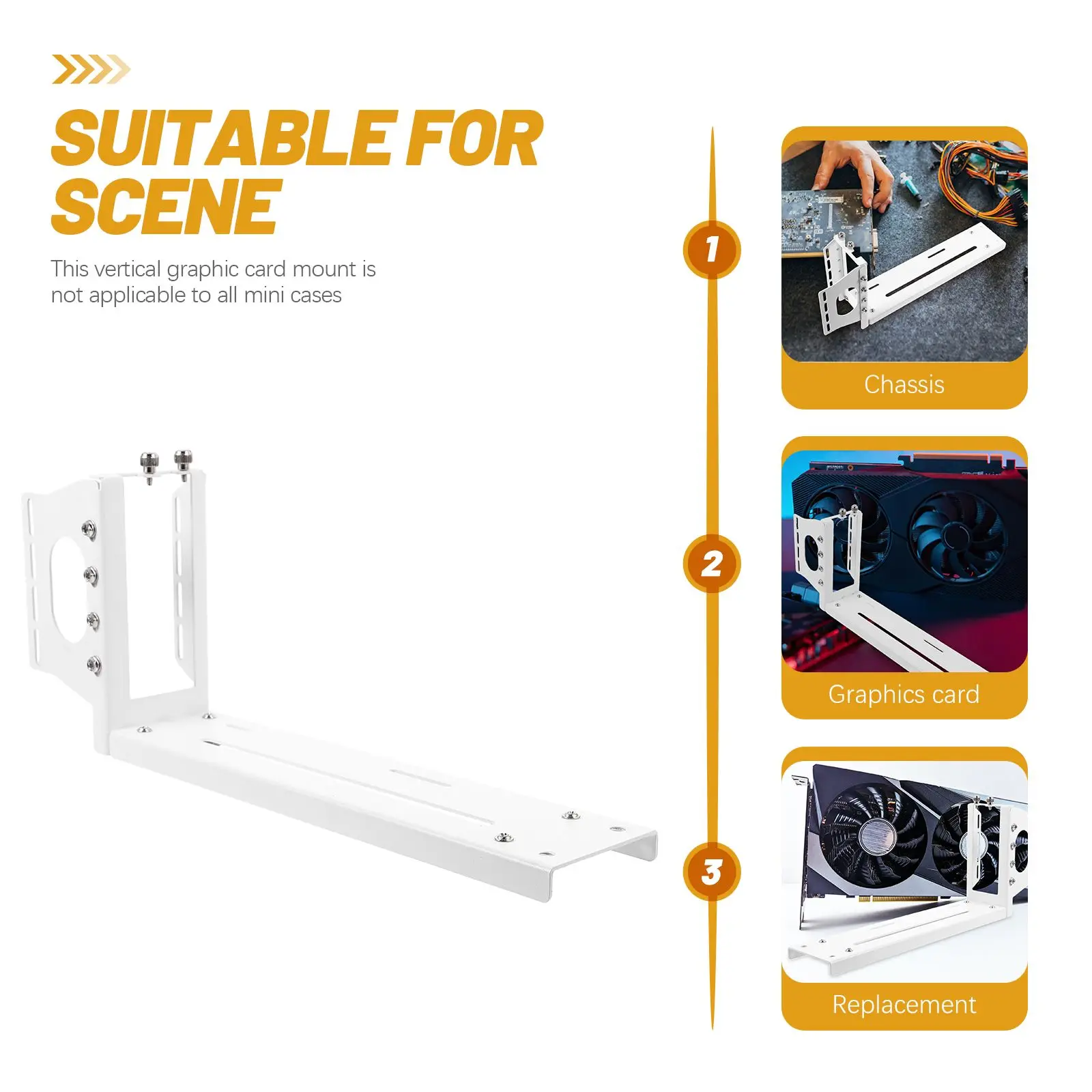 SUITABLE FOR SCENE

This vertical graphic card mount is not applicable to all mini cases

1

Chassis

2

Graphics card

3

Replacement