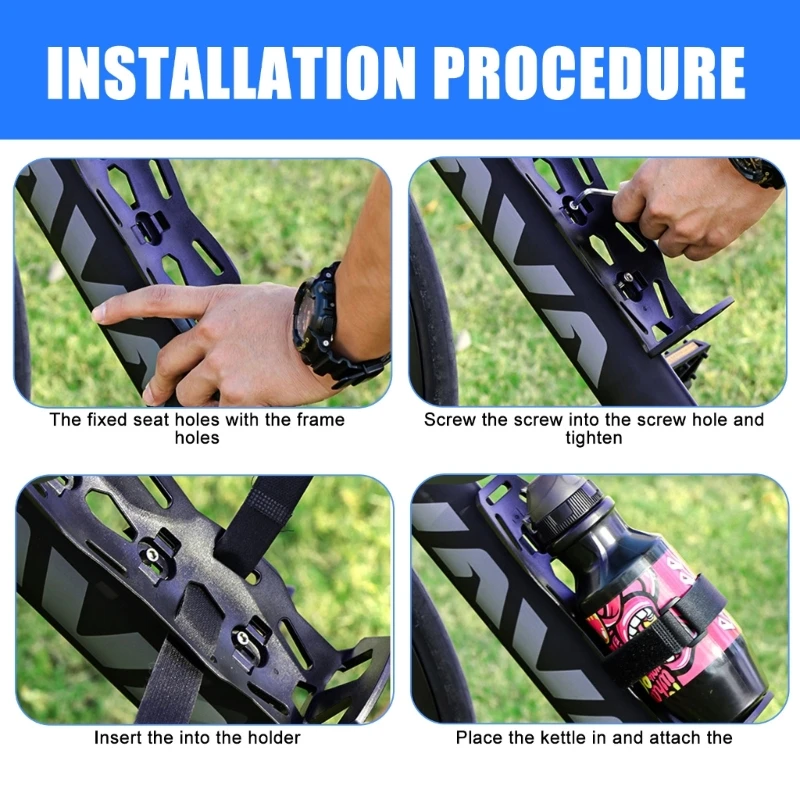 INSTALLATION PROCEDURE

The fixed seat holes with the frame holes

Screw the screw into the screw hole and tighten

Insert the into the holder

Place the kettle in and attach the