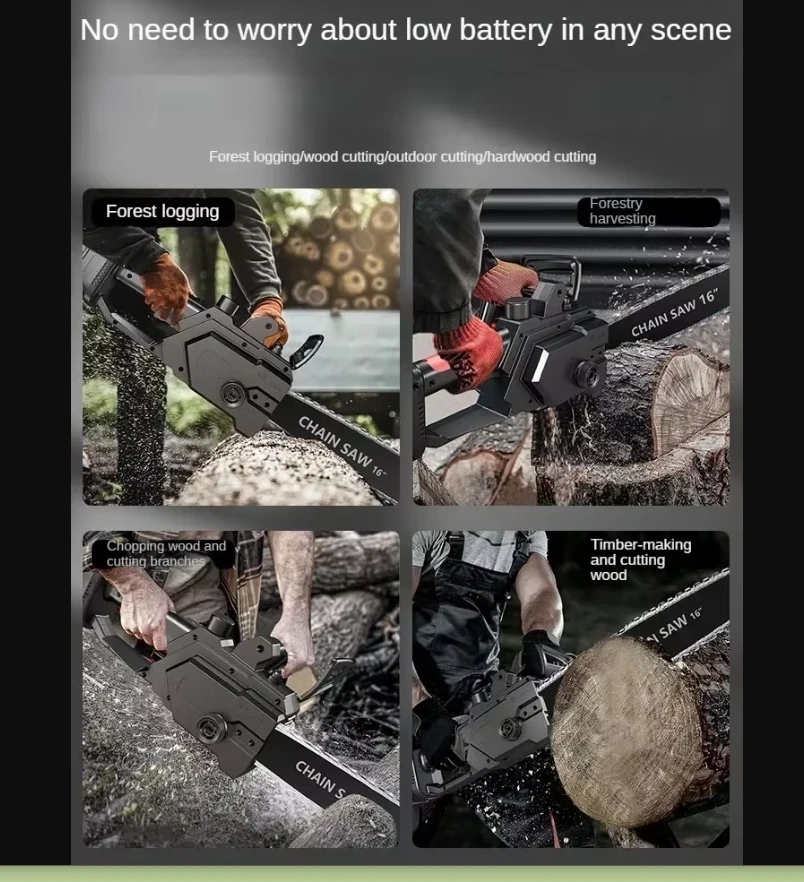 No need to worry about low battery in any scene

Forest logging/wood cutting/outdoor cutting/hardwood cutting

Forest logging

CHAIN SAW 16"

Forestry harvesting

CHAIN SAW 16"

Chopping wood and cutting branches

CHAIN S

Timber-making and cutting wood

SAW 16"