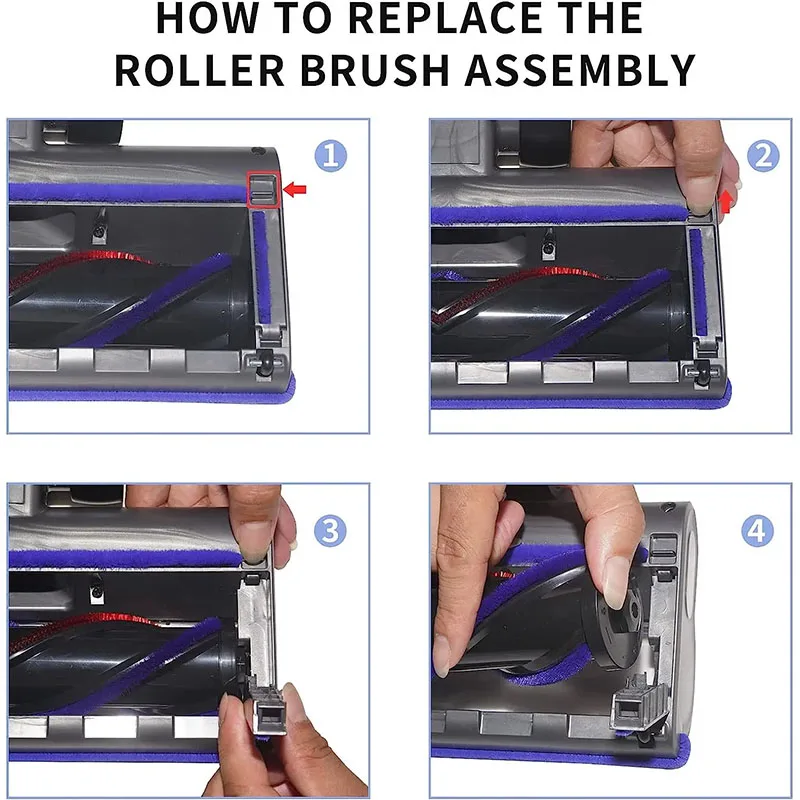 HOW TO REPLACE THE ROLLER BRUSH ASSEMBLY

1

2

3

4