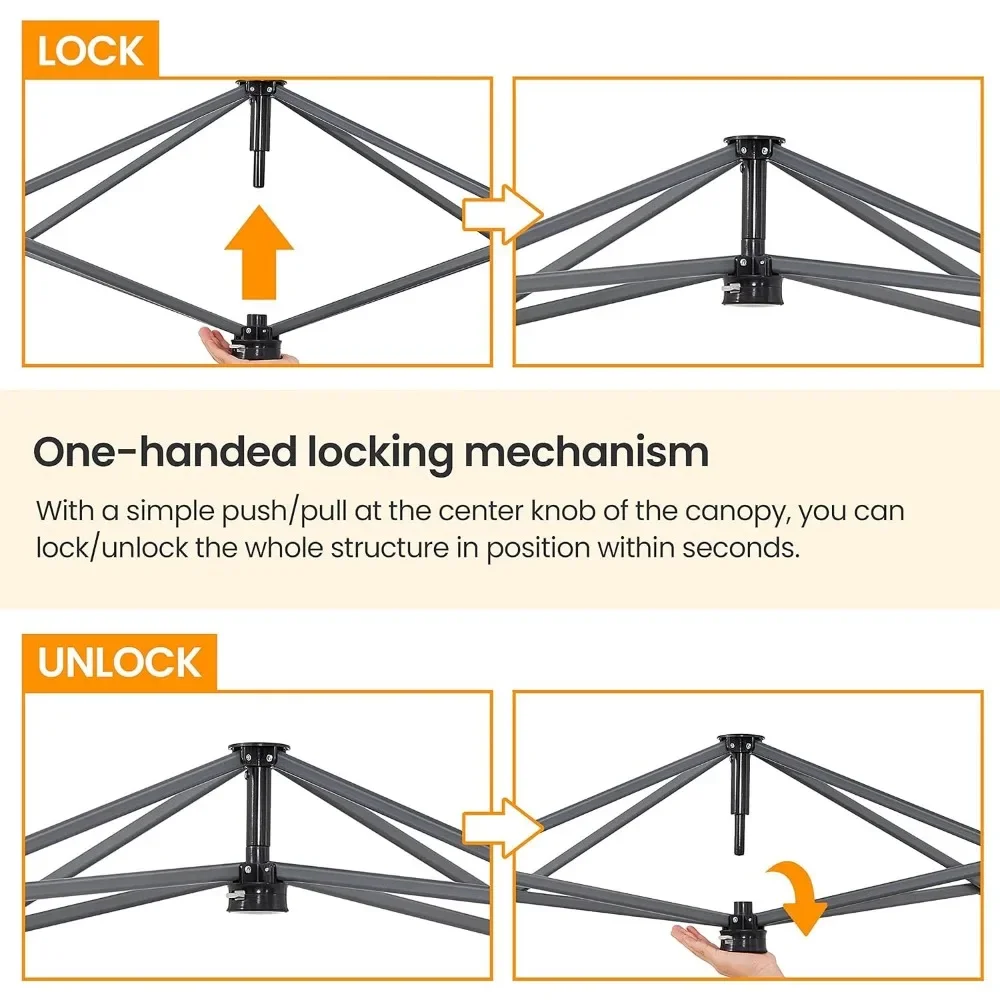 LOCK

One-handed locking mechanism

With a simple push/pull at the center knob of the canopy, you can lock/unlock the whole structure in position within seconds.

UNLOCK