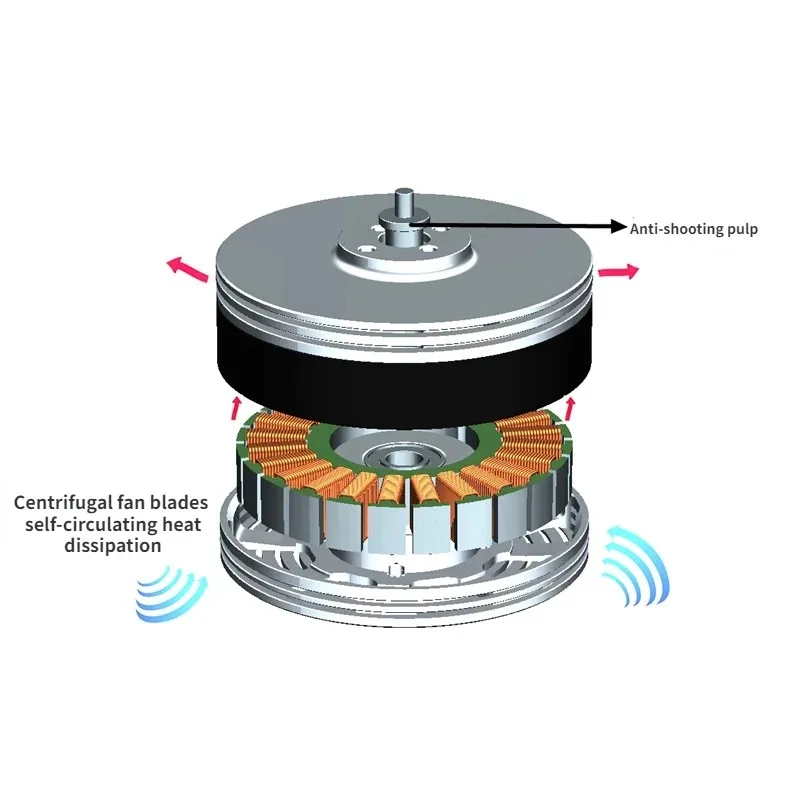 Anti-shooting pulp

Centrifugal fan blades self-circulating heat dissipation