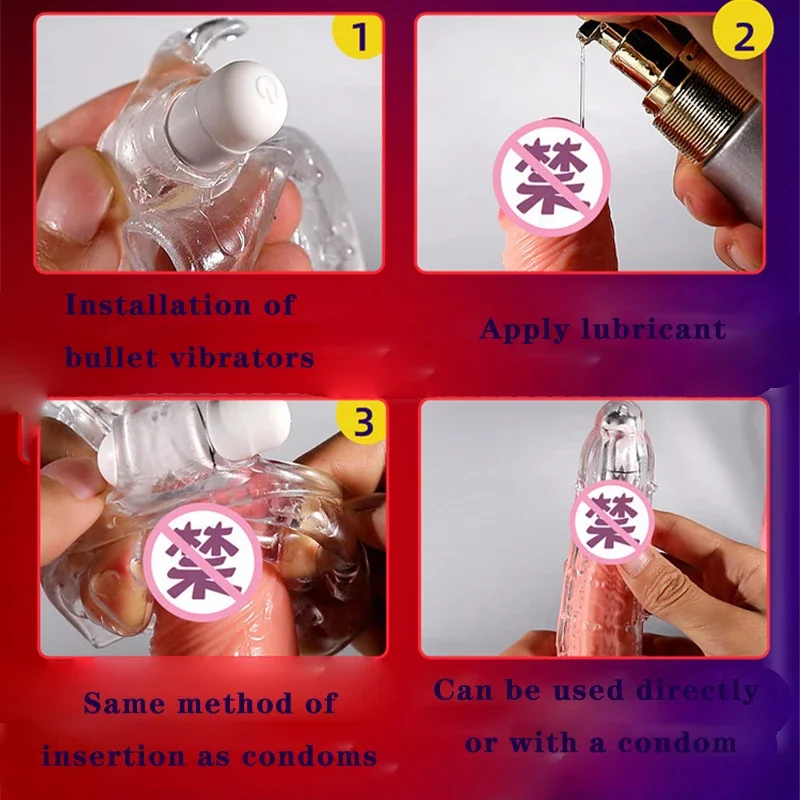 1

Installation of bullet vibrators

2

禁

Apply lubricant

3

禁

Same method of insertion as condoms

禁

Can be used directly or with a condom