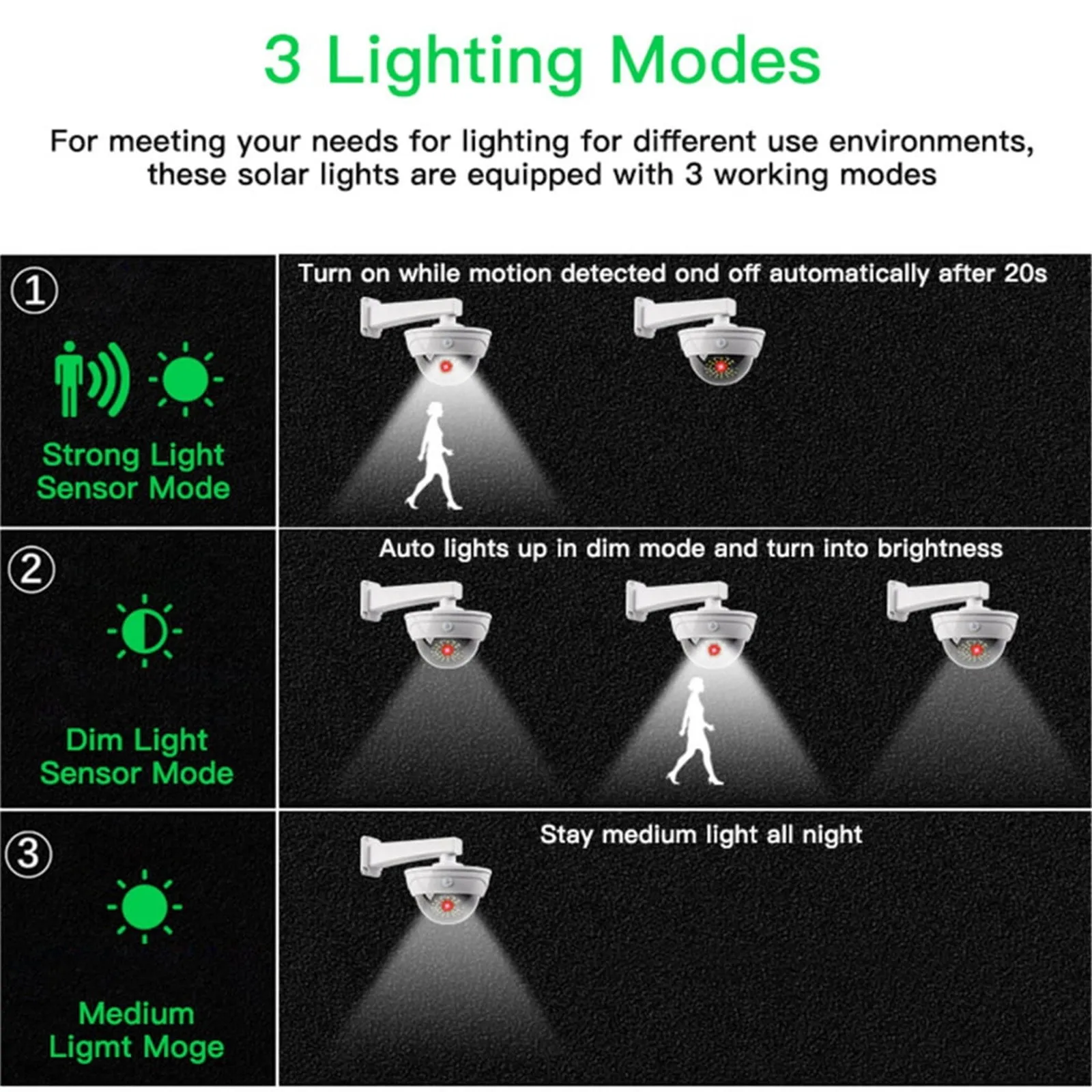 3 Lighting Modes

For meeting your needs for lighting for different use environments, these solar lights are equipped with 3 working modes

①

Strong Light Sensor Mode

Turn on while motion detected ond off automatically after 20s

②

Dim Light Sensor Mode

Auto lights up in dim mode and turn into brightness

③

Medium Ligmt Moge

Stay medium light all night