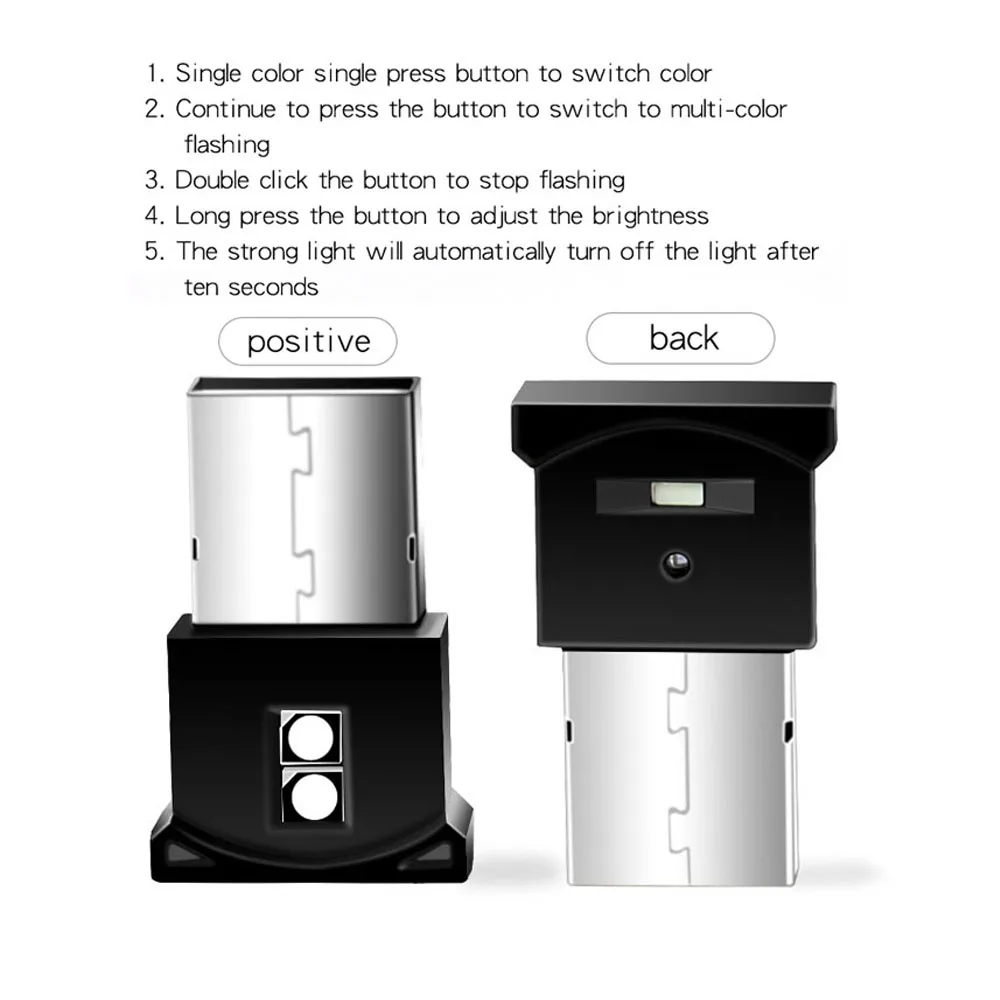 1. Single color single press button to switch color
2. Continue to press the button to switch to multi-color flashing
3. Double click the button to stop flashing
4. Long press the button to adjust the brightness
5. The strong light will automatically turn off the light after ten seconds

positive

back