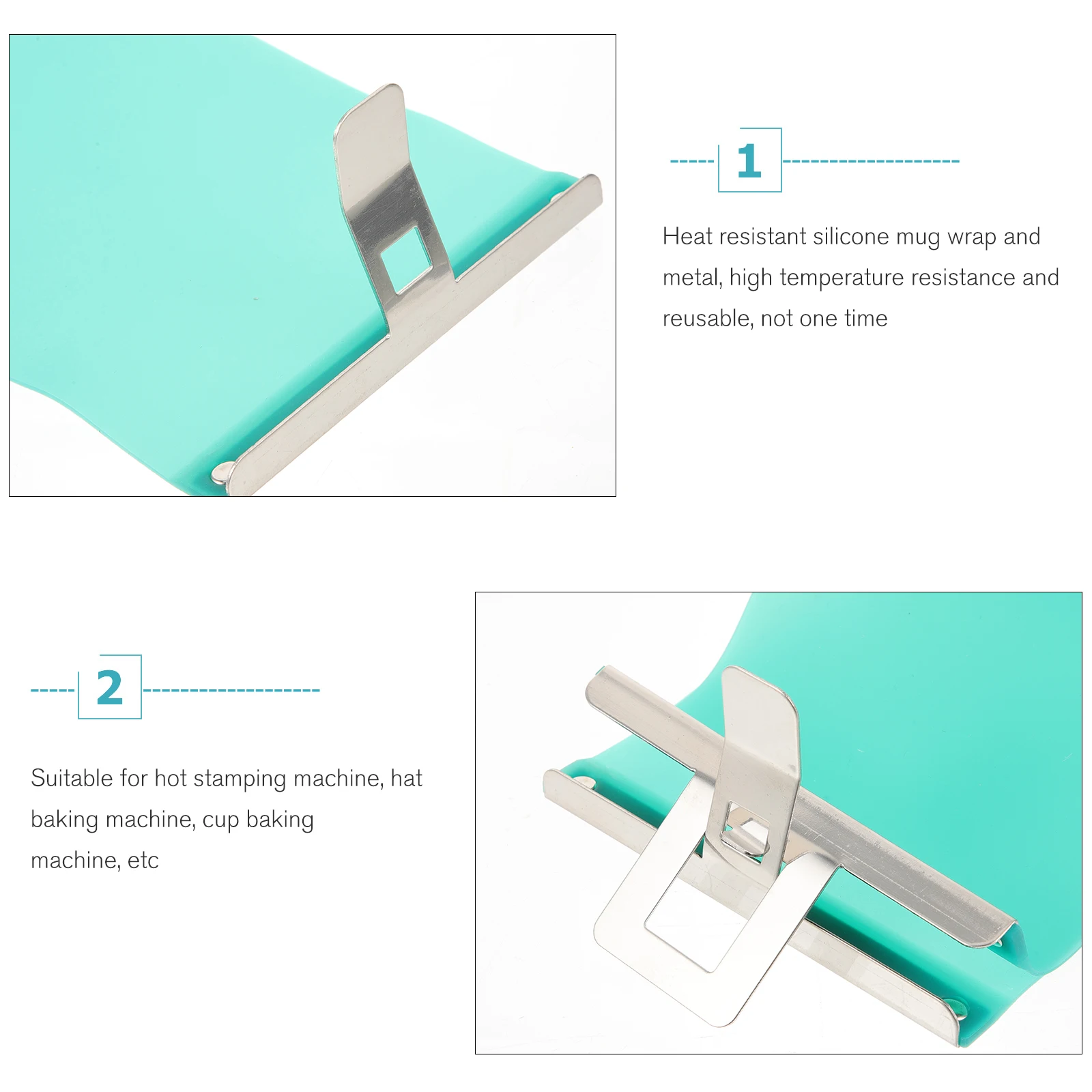 1

Heat resistant silicone mug wrap and metal, high temperature resistance and reusable, not one time

2

Suitable for hot stamping machine, hat baking machine, cup baking machine, etc