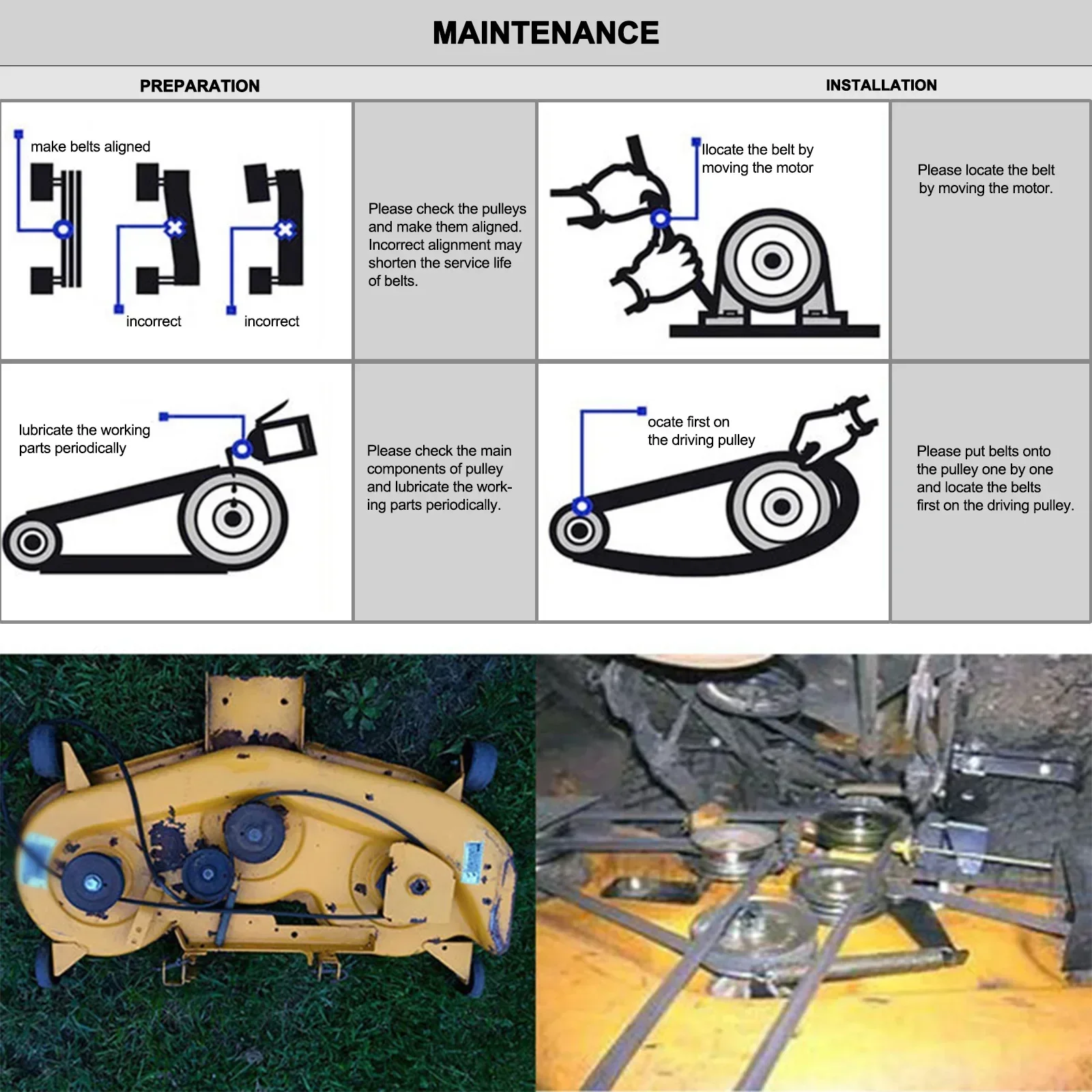 MAINTENANCE

PREPARATION

INSTALLATION

make belts aligned

incorrect

incorrect

Please check the pulleys and make them aligned. Incorrect alignment may shorten the service life of belts.

llocate the belt by moving the motor

Please locate the belt by moving the motor.

lubricate the working parts periodically

Please check the main components of pulley and lubricate the working parts periodically.

ocate first on the driving pulley

Please put belts onto the pulley one by one and locate the belts first on the driving pulley.