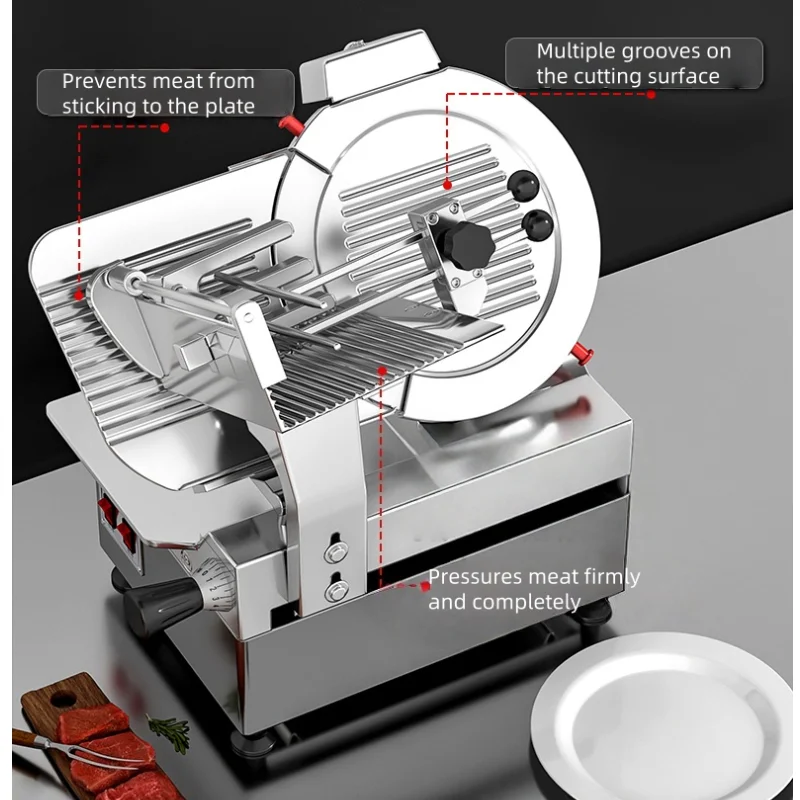 Prevents meat from sticking to the plate

Multiple grooves on the cutting surface

Pressures meat firmly and completely