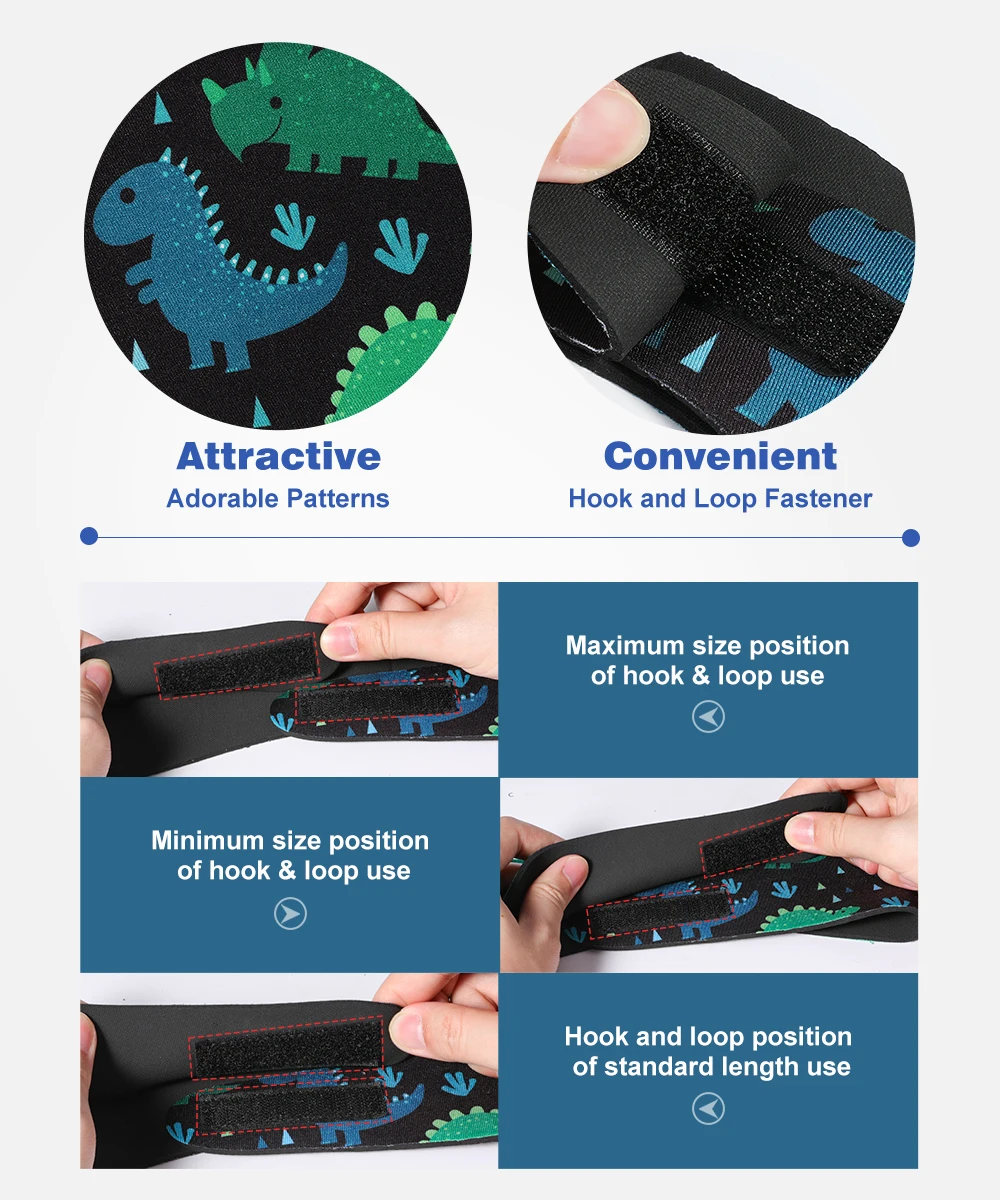 Attractive
Adorable Patterns

Convenient
Hook and Loop Fastener

Maximum size position of hook & loop use

Minimum size position of hook & loop use

Hook and loop position of standard length use