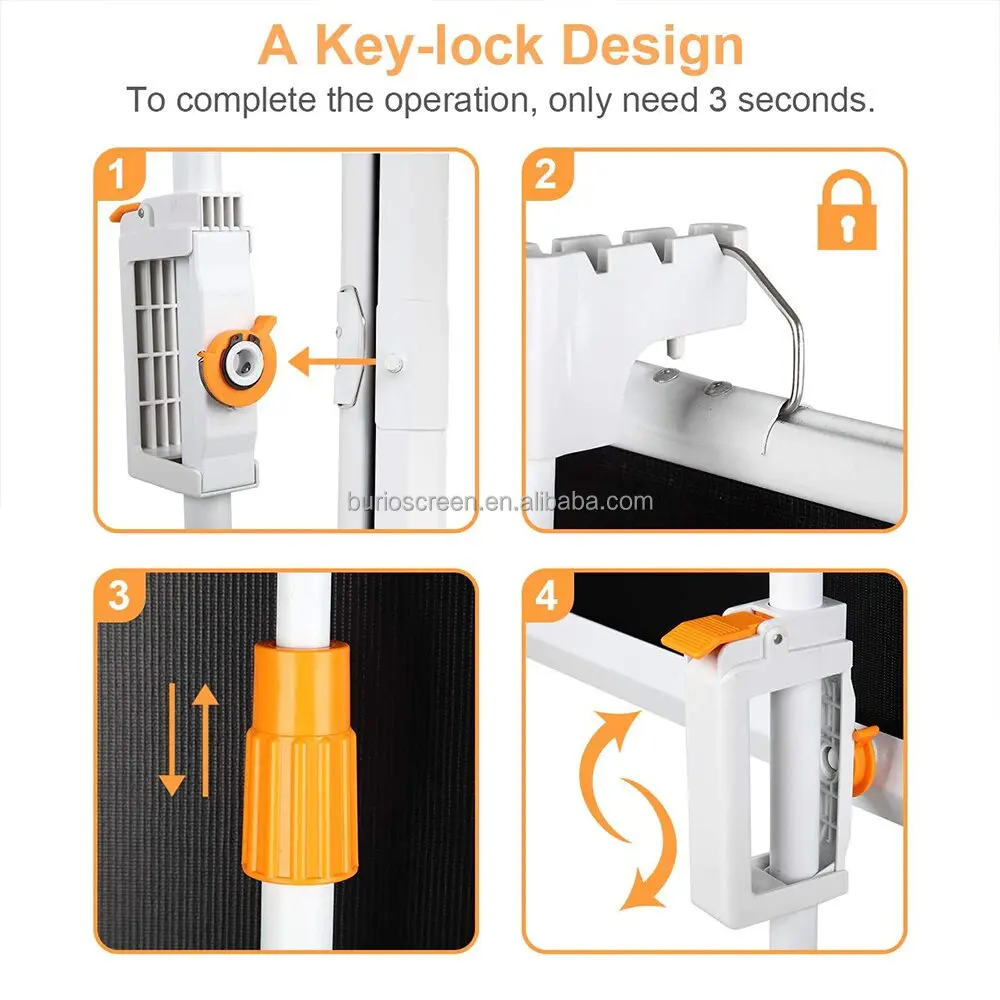 A Key-lock Design
To complete the operation, only need 3 seconds.

1

2

burioscreen.en.alibaba.com

3

4