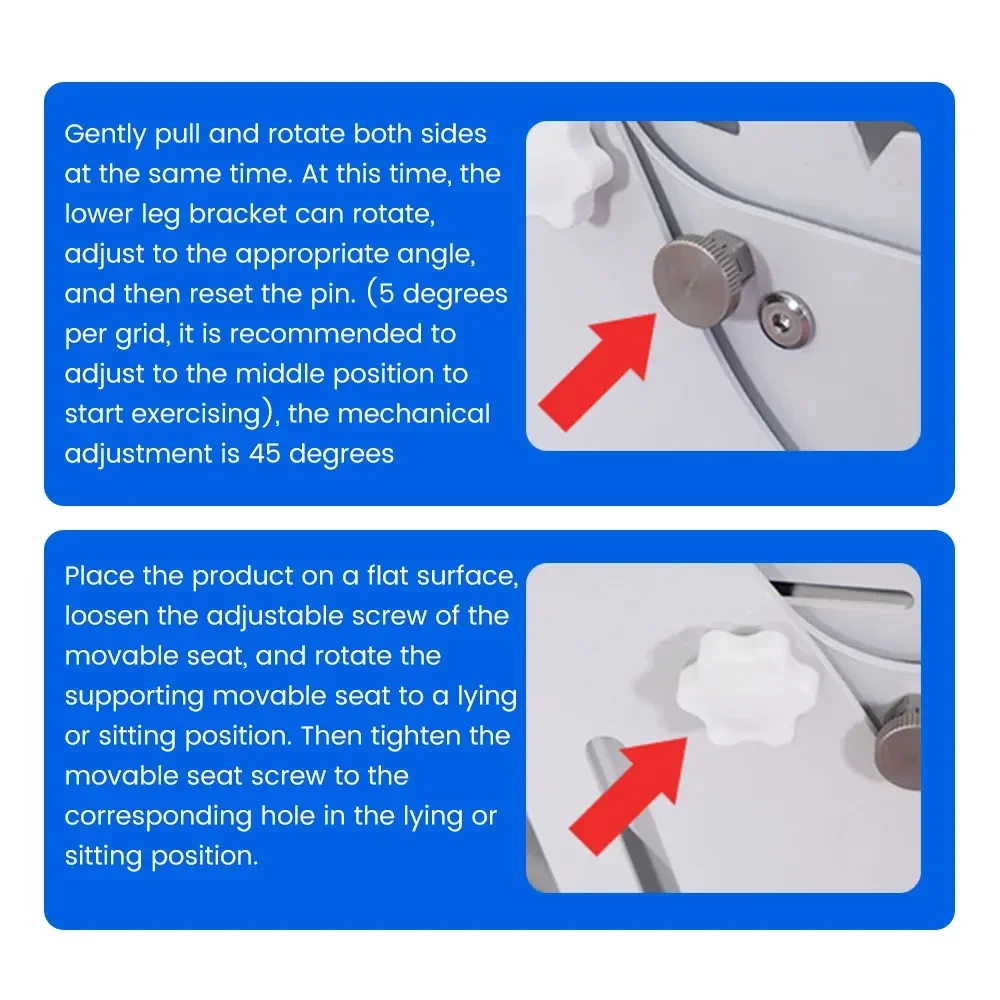 Gently pull and rotate both sides at the same time. At this time, the lower leg bracket can rotate, adjust to the appropriate angle, and then reset the pin. (5 degrees per grid, it is recommended to adjust to the middle position to start exercising), the mechanical adjustment is 45 degrees

Place the product on a flat surface, loosen the adjustable screw of the movable seat, and rotate the supporting movable seat to a lying or sitting position. Then tighten the movable seat screw to the corresponding hole in the lying or sitting position.