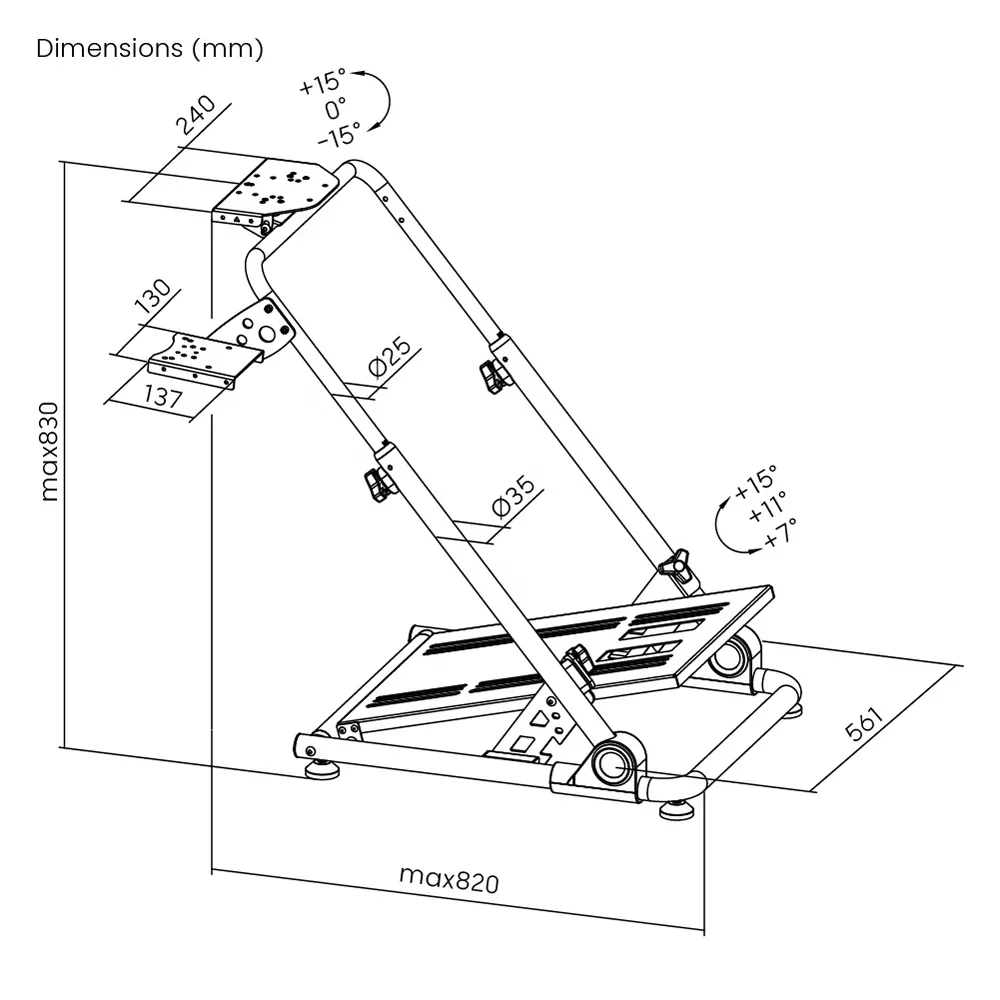 Dimensions (mm)

240

+15°
0°
-15°

130

137

Ø25

max830

Ø35

+15°
+11°
+7°

561

max820