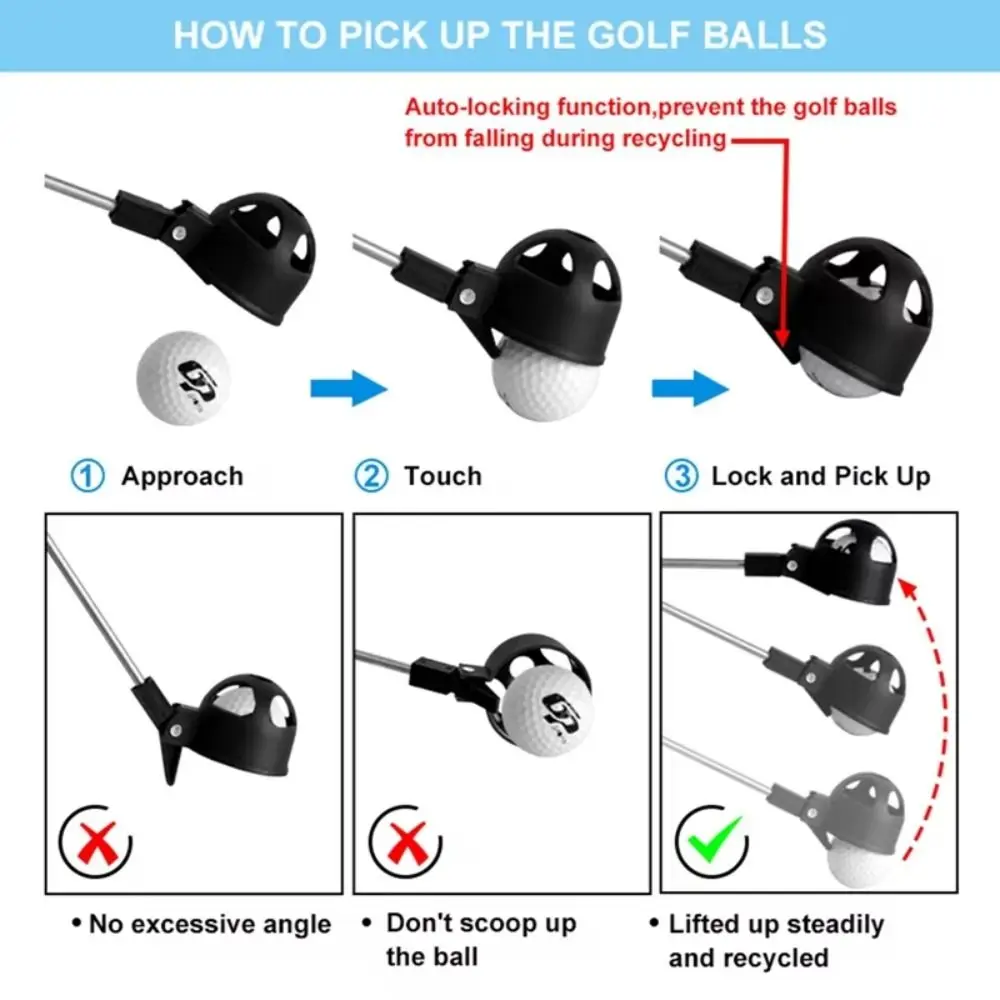 HOW TO PICK UP THE GOLF BALLS

Auto-locking function,prevent the golf balls from falling during recycling

① Approach

② Touch

③ Lock and Pick Up

• No excessive angle

• Don't scoop up the ball

• Lifted up steadily and recycled