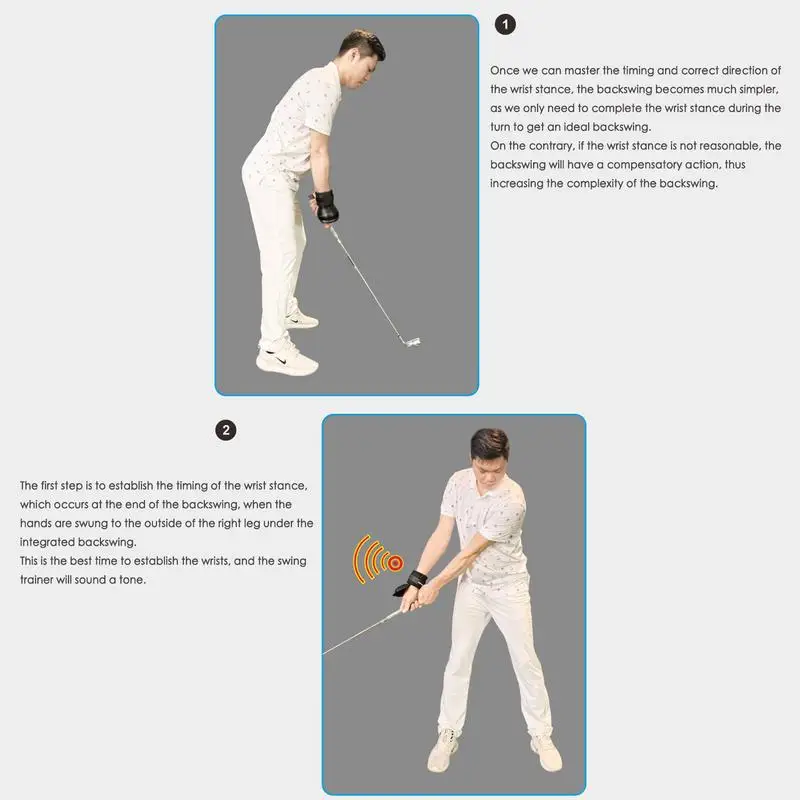 1

Once we can master the timing and correct direction of the wrist stance, the backswing becomes much simpler, as we only need to complete the wrist stance during the turn to get an ideal backswing.
On the contrary, if the wrist stance is not reasonable, the backswing will have a compensatory action, thus increasing the complexity of the backswing.

2

The first step is to establish the timing of the wrist stance, which occurs at the end of the backswing, when the hands are swung to the outside of the right leg under the integrated backswing.
This is the best time to establish the wrists, and the swing trainer will sound a tone.