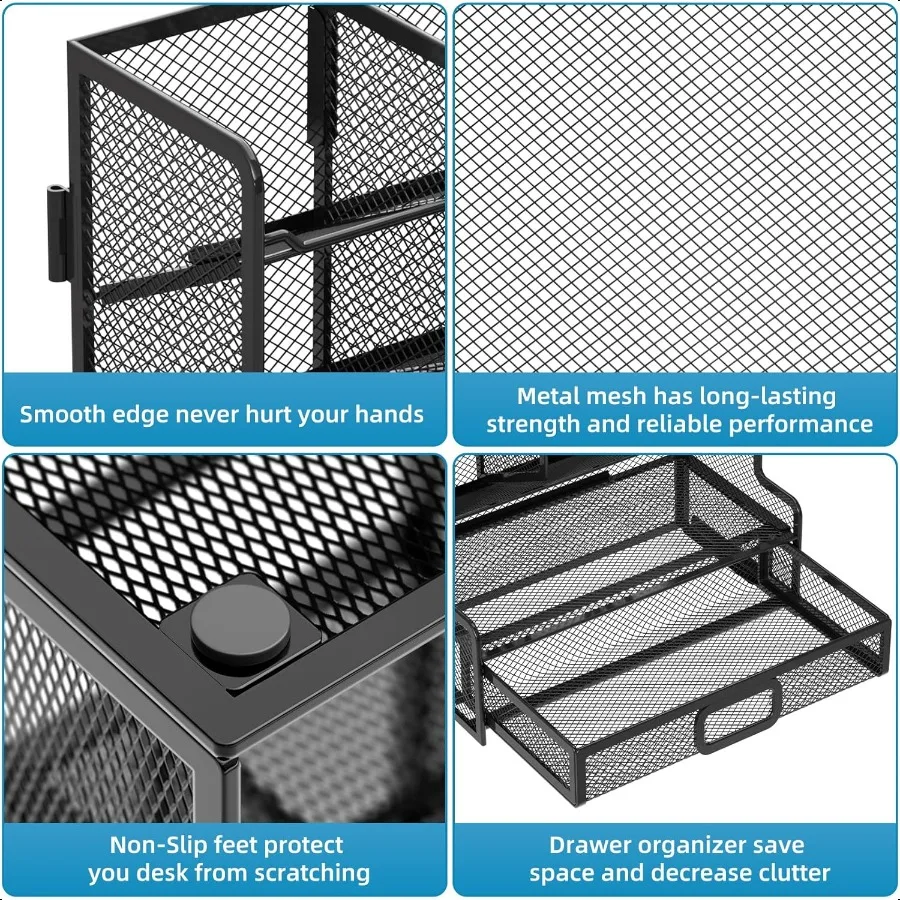 Smooth edge never hurt your hands

Metal mesh has long-lasting strength and reliable performance

Non-Slip feet protect you desk from scratching

Drawer organizer save space and decrease clutter