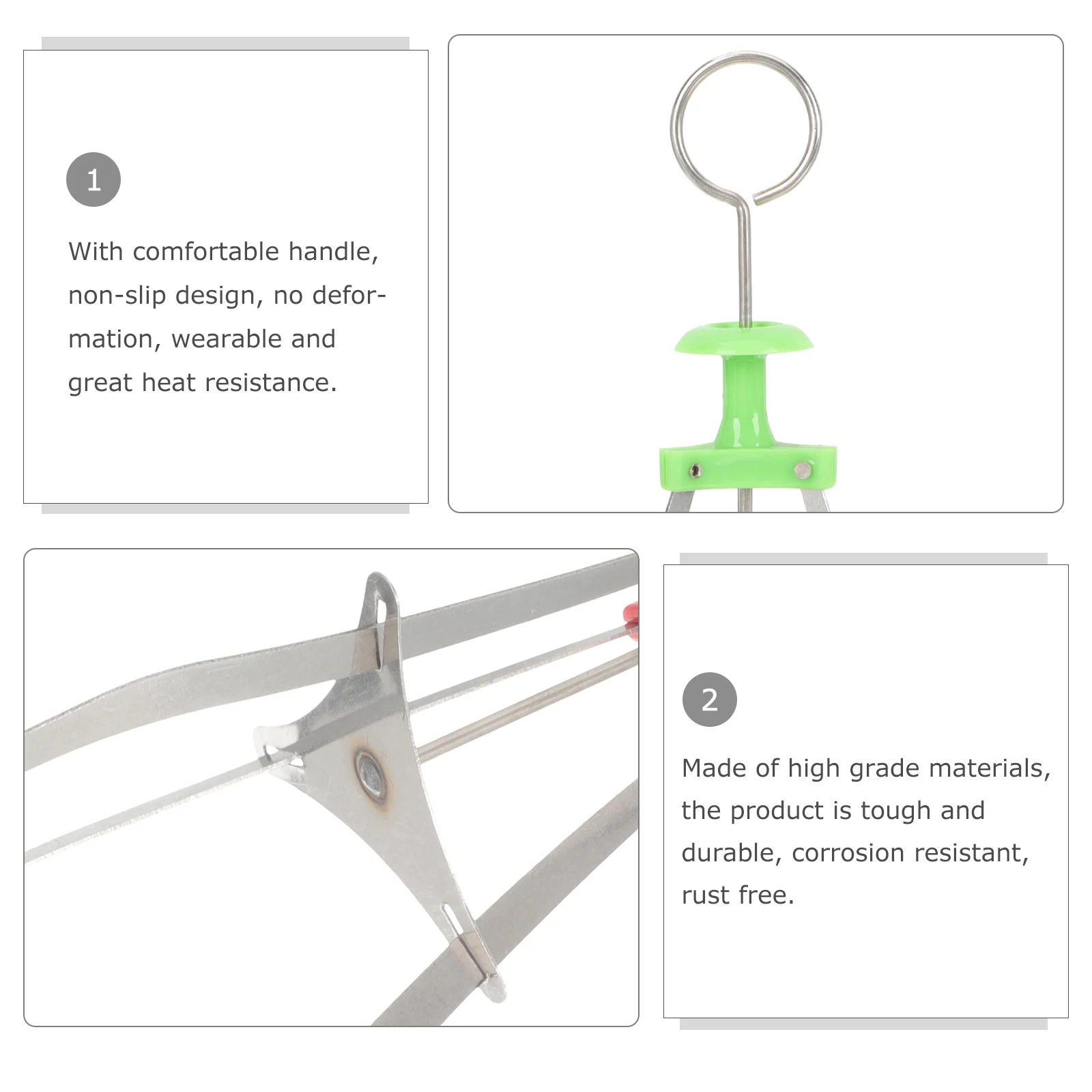 1

With comfortable handle, non-slip design, no deformation, wearable and great heat resistance.

2

Made of high grade materials, the product is tough and durable, corrosion resistant, rust free.