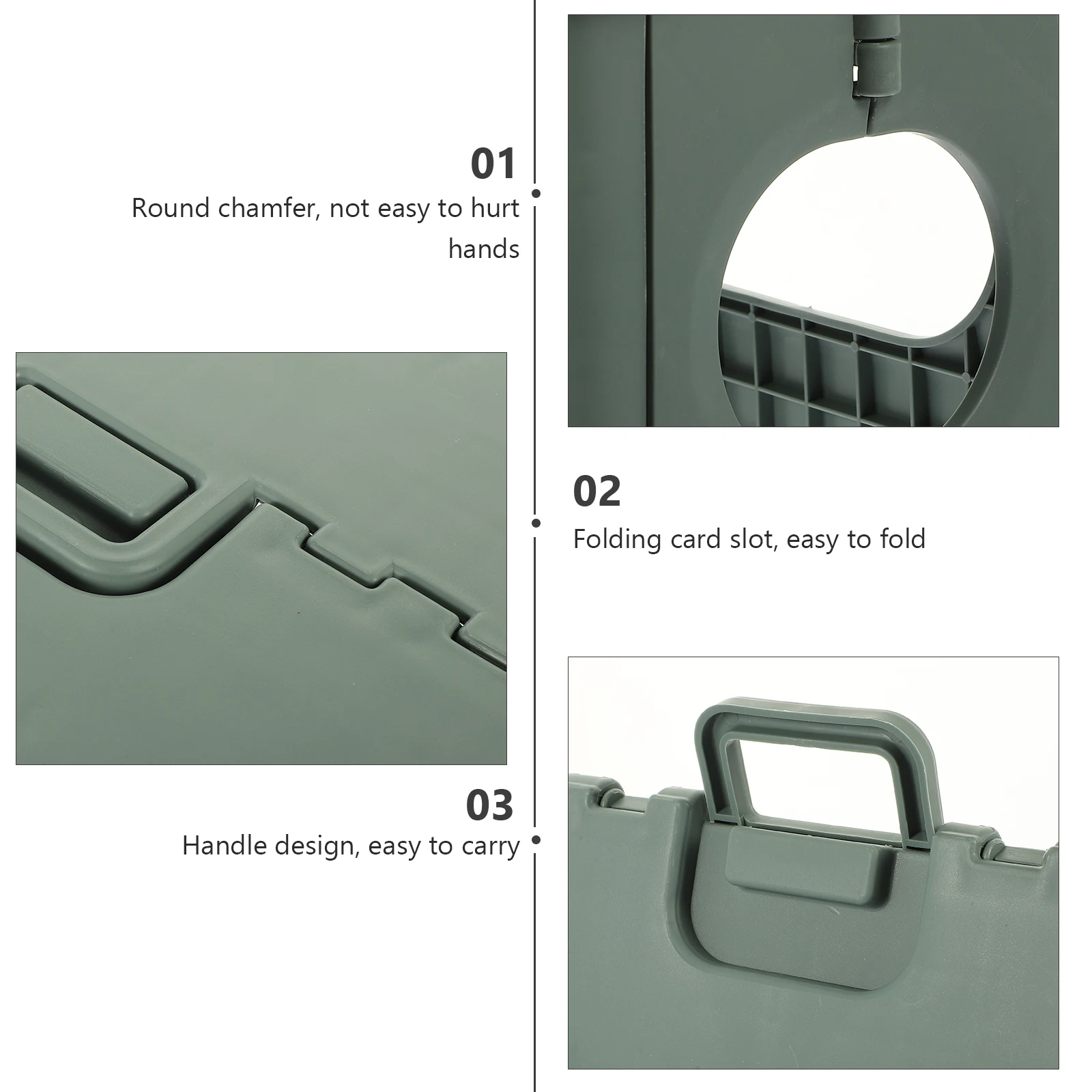 01
Round chamfer, not easy to hurt hands

02
Folding card slot, easy to fold

03
Handle design, easy to carry