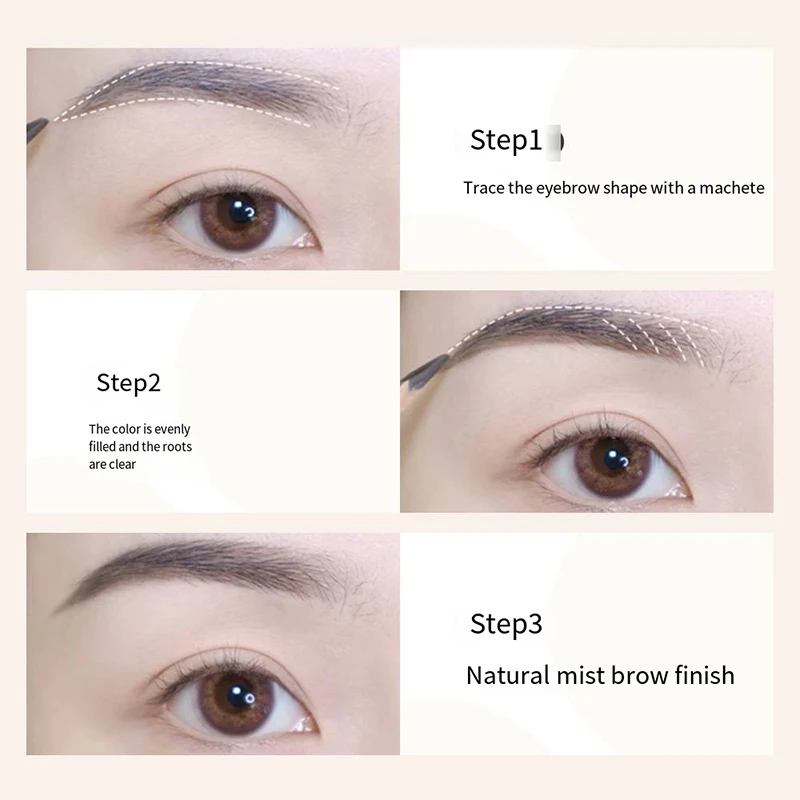 Step1

Trace the eyebrow shape with a machete

Step2

The color is evenly filled and the roots are clear

Step3

Natural mist brow finish