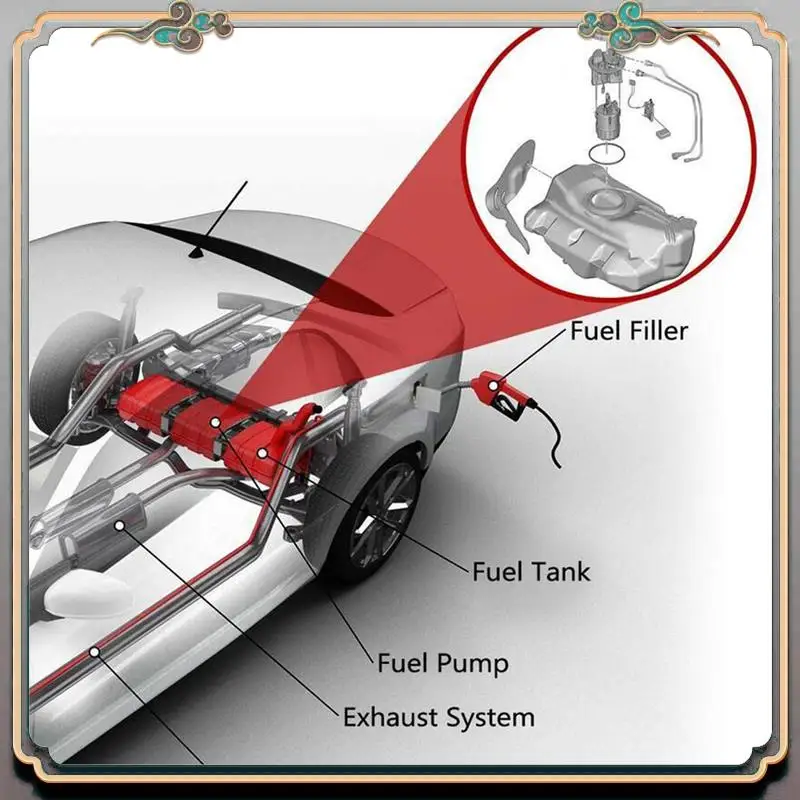 Fuel Filler

Fuel Tank

Fuel Pump

Exhaust System