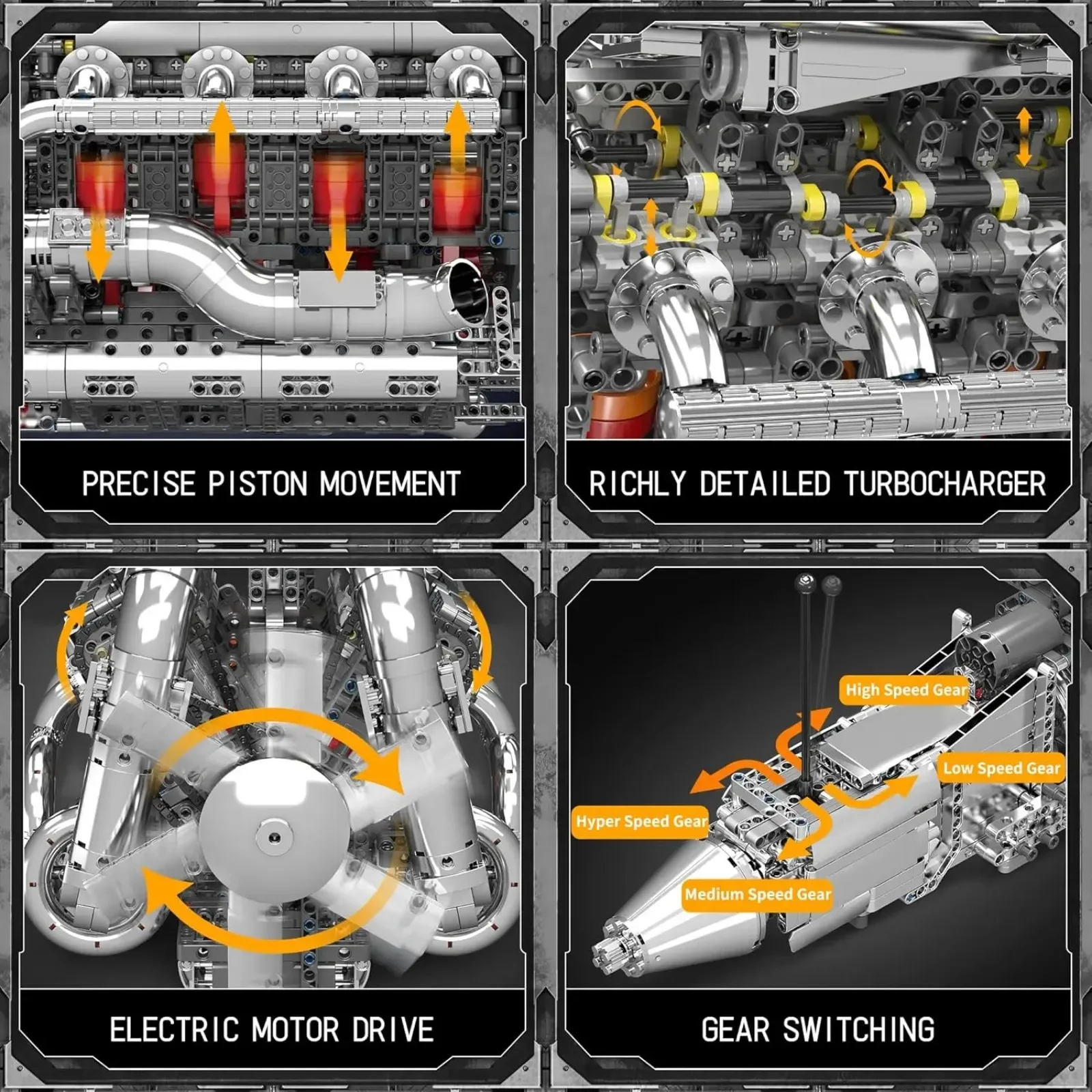 PRECISE PISTON MOVEMENT

RICHLY DETAILED TURBOCHARGER

ELECTRIC MOTOR DRIVE

High Speed Gear

Low Speed Gear

Hyper Speed Gear

Medium Speed Gear

GEAR SWITCHING