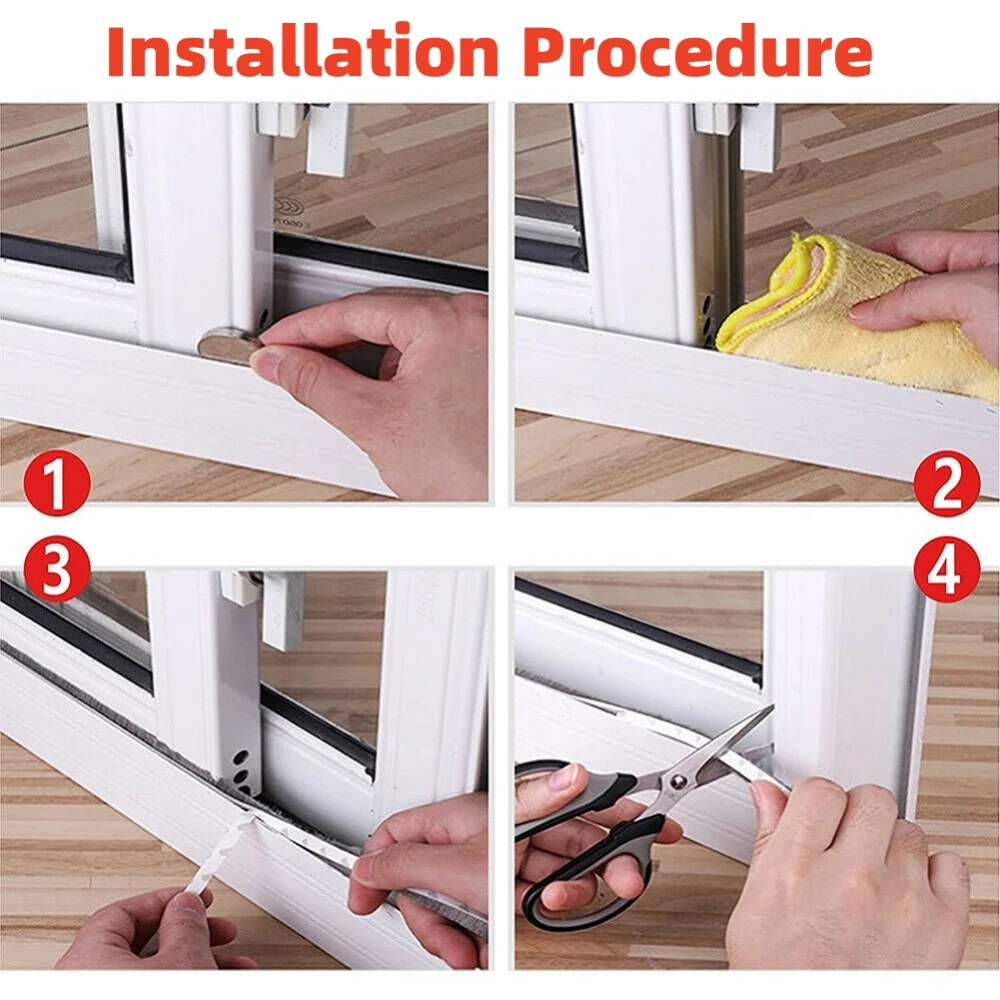 Installation Procedure

1

2

3

4