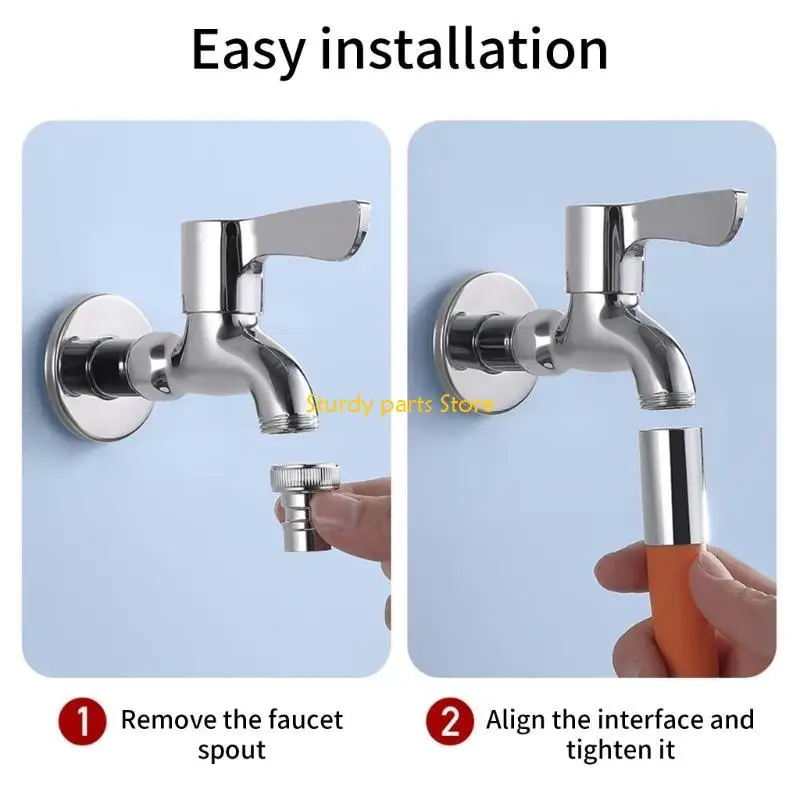 Easy installation

Sturdy parts Store

1 Remove the faucet spout

2 Align the interface and tighten it