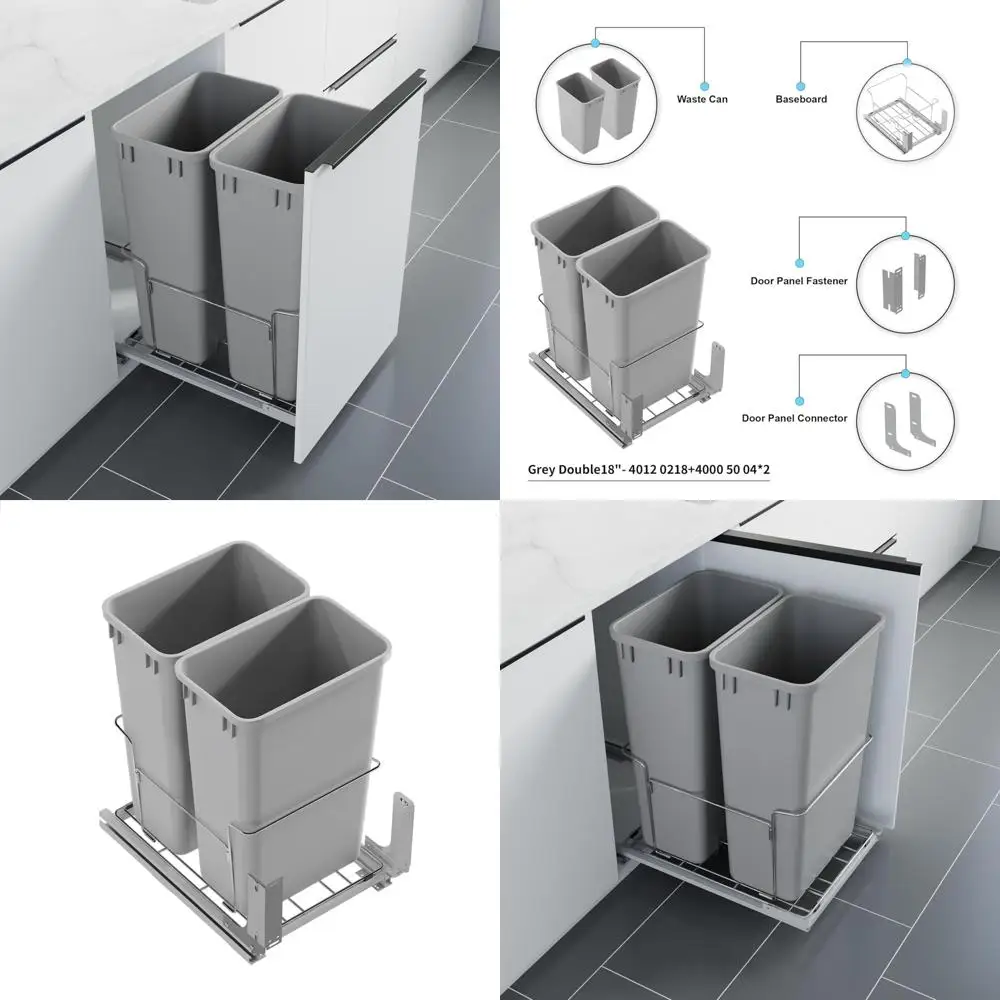 Waste Can

Baseboard

Door Panel Fastener

Door Panel Connector

Grey Double18"- 4012 0218+4000 50 04*2