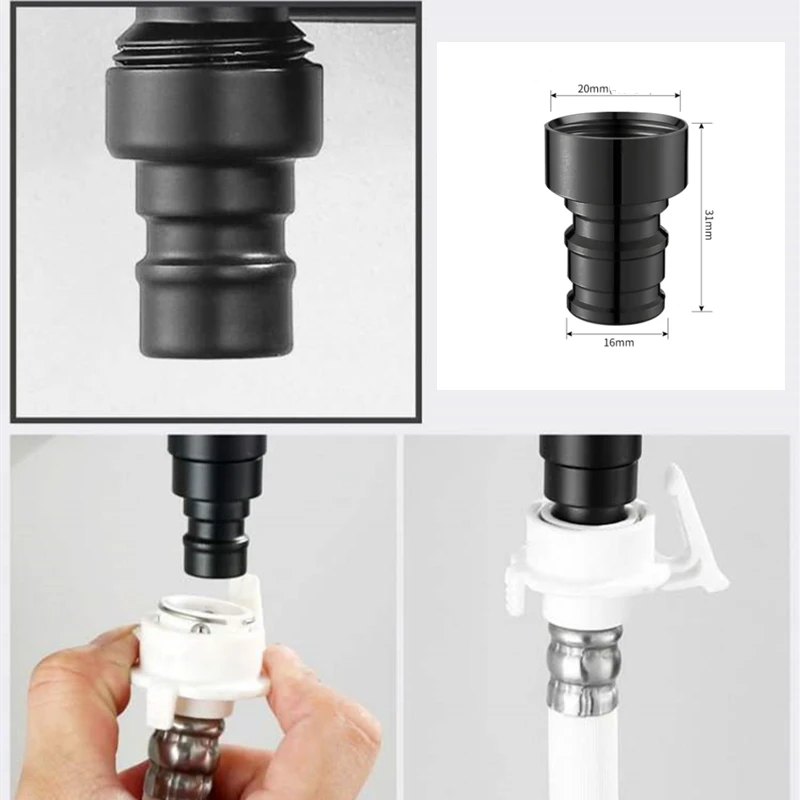 20mm
31mm
16mm