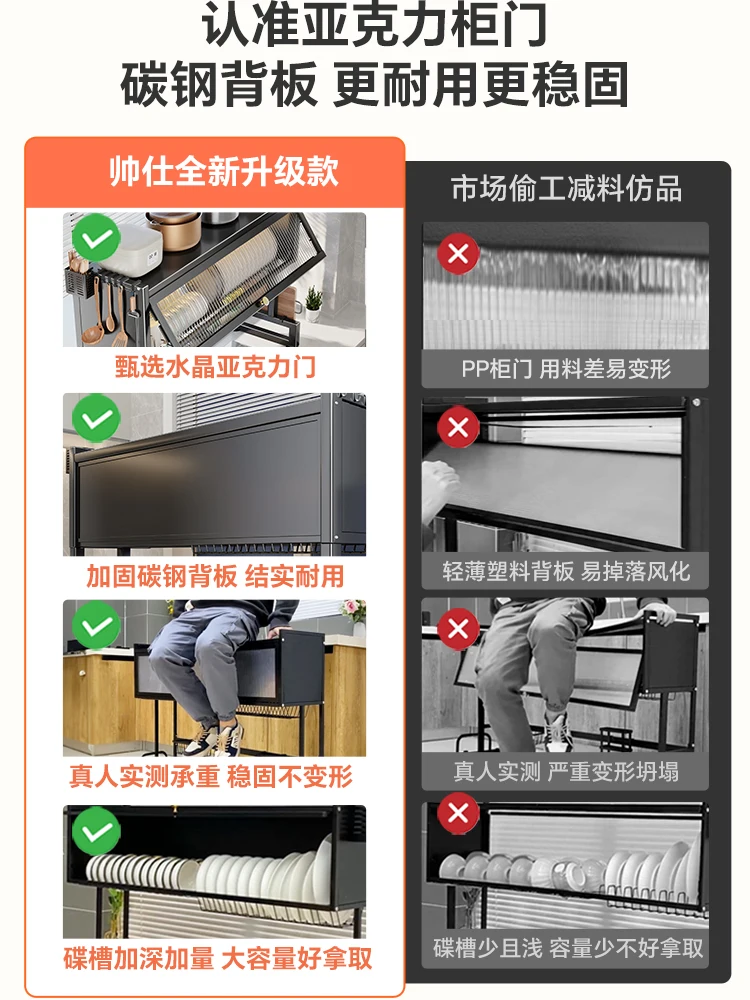 认准亚克力柜门
碳钢背板 更耐用更稳固

帅仕全新升级款

甄选水晶亚克力门

加固碳钢背板 结实耐用

真人实测承重 稳固不变形

碟槽加深加量 大容量好拿取

市场偷工减料仿品

PP柜门 用料差易变形

轻薄塑料背板 易掉落风化

真人实测 严重变形坍塌

碟槽少且浅 容量少不好拿取