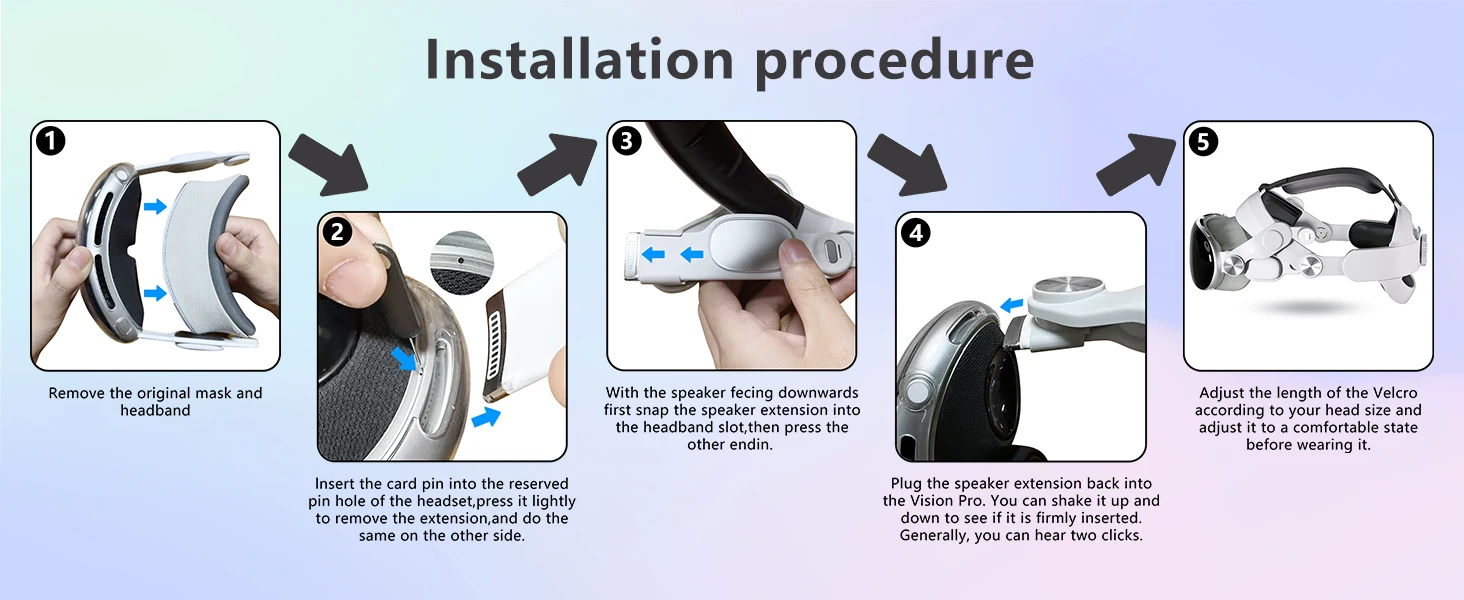 Installation procedure

1

Remove the original mask and headband

2

Insert the card pin into the reserved pin hole of the headset,press it lightly to remove the extension,and do the same on the other side.

3

With the speaker fecing downwards first snap the speaker extension into the headband slot,then press the other endin.

4

Plug the speaker extension back into the Vision Pro. You can shake it up and down to see if it is firmly inserted. Generally, you can hear two clicks.

5

Adjust the length of the Velcro according to your head size and adjust it to a comfortable state before wearing it.