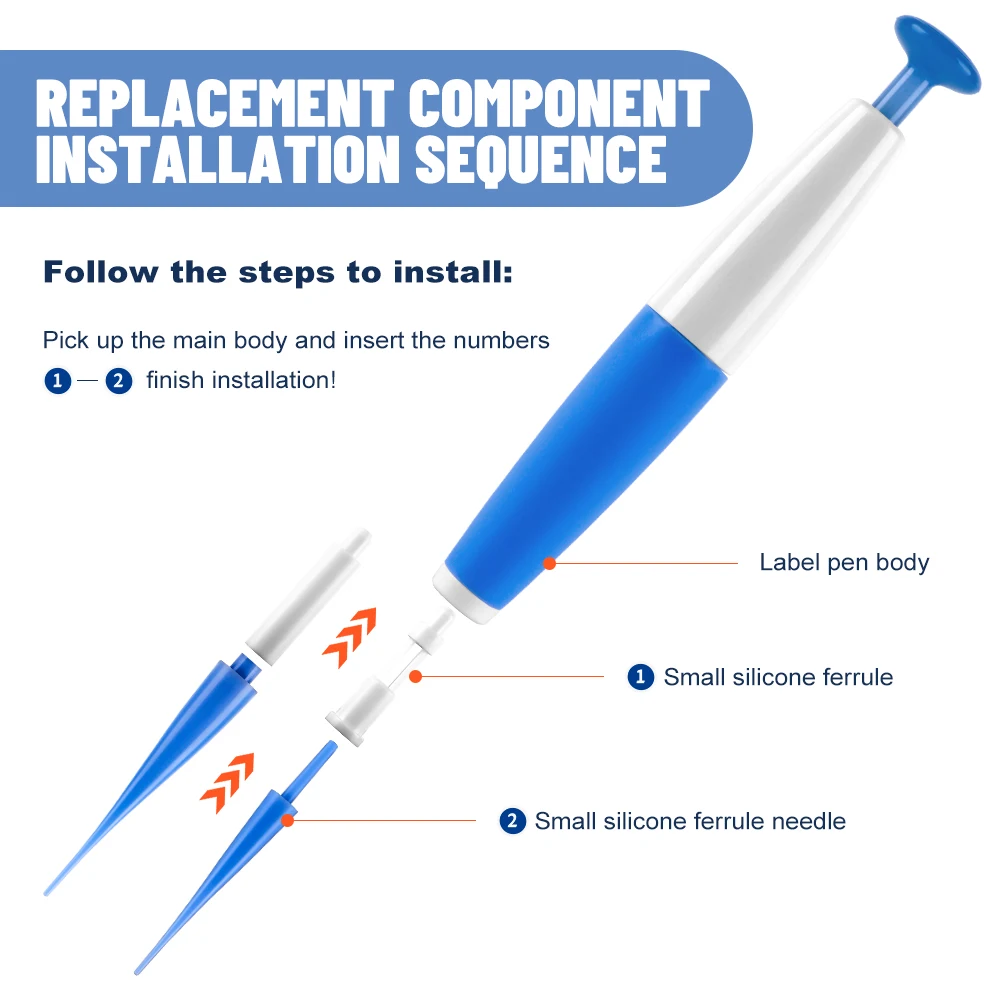 REPLACEMENT COMPONENT INSTALLATION SEQUENCE

Follow the steps to install:

Pick up the main body and insert the numbers
1 — 2 finish installation!

Label pen body

1 Small silicone ferrule

2 Small silicone ferrule needle