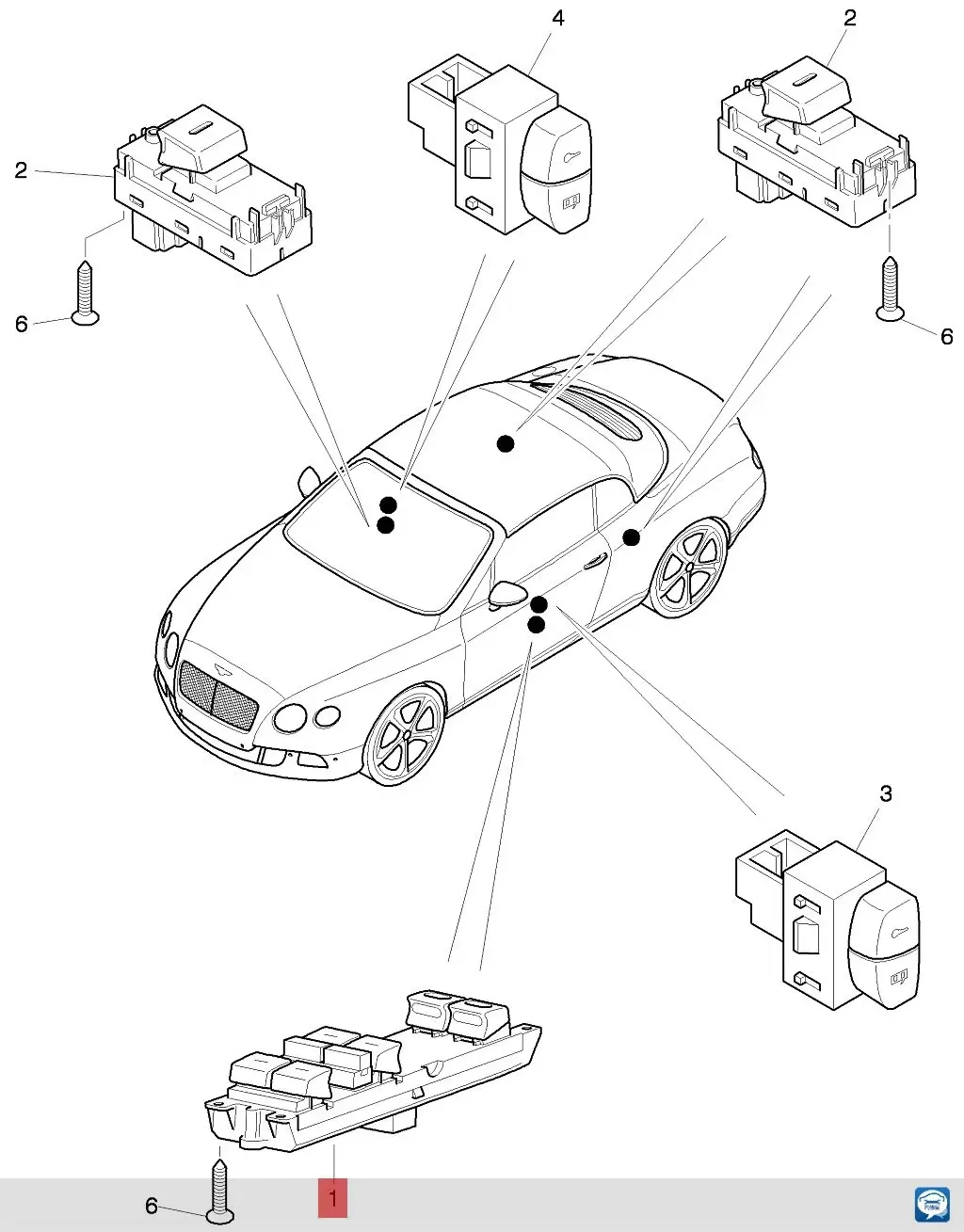 4
2
2
6
6
3
6
1