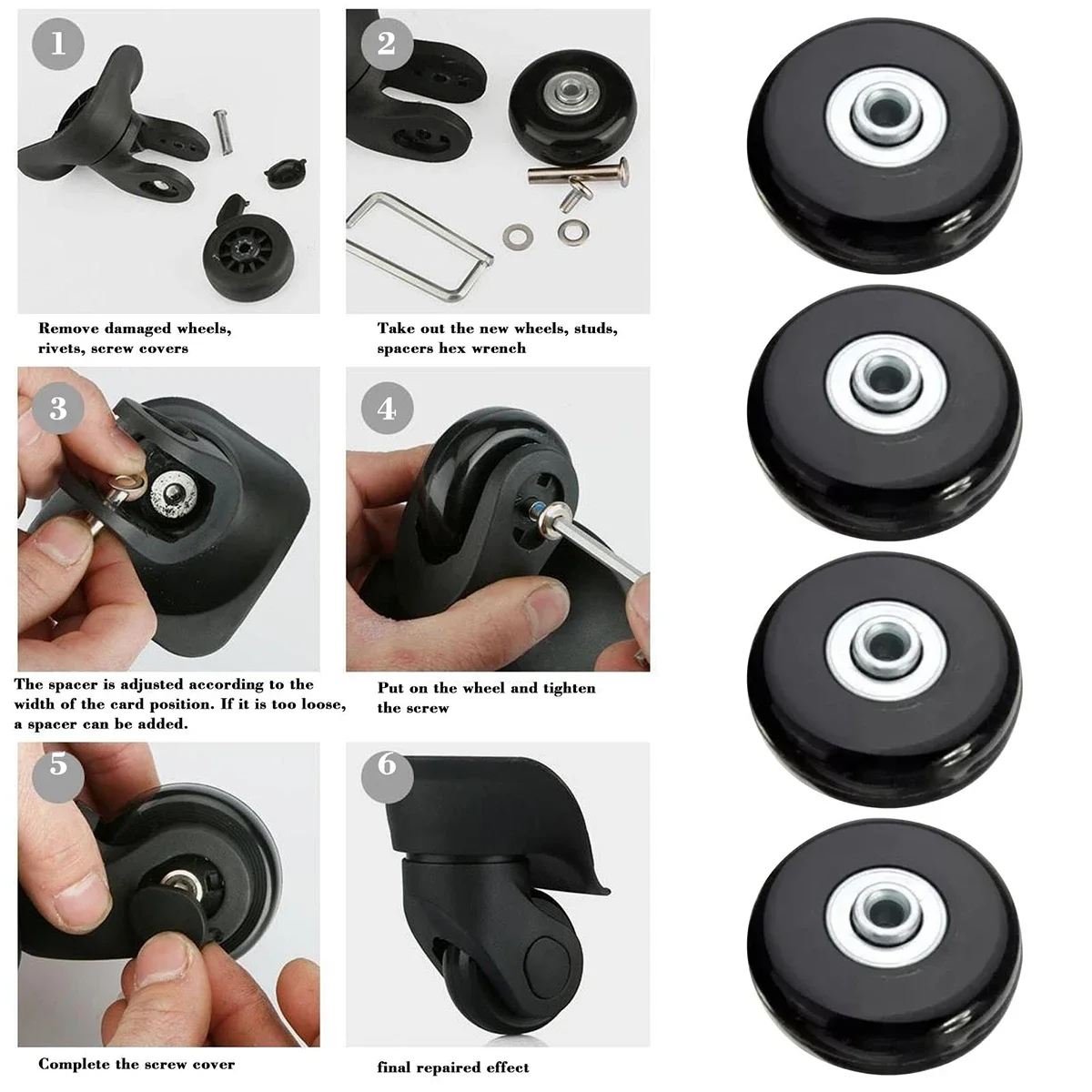 1

Remove damaged wheels, rivets, screw covers

2

Take out the new wheels, studs, spacers hex wrench

3

The spacer is adjusted according to the width of the card position. If it is too loose, a spacer can be added.

4

Put on the wheel and tighten the screw

5

Complete the screw cover

6

final repaired effect