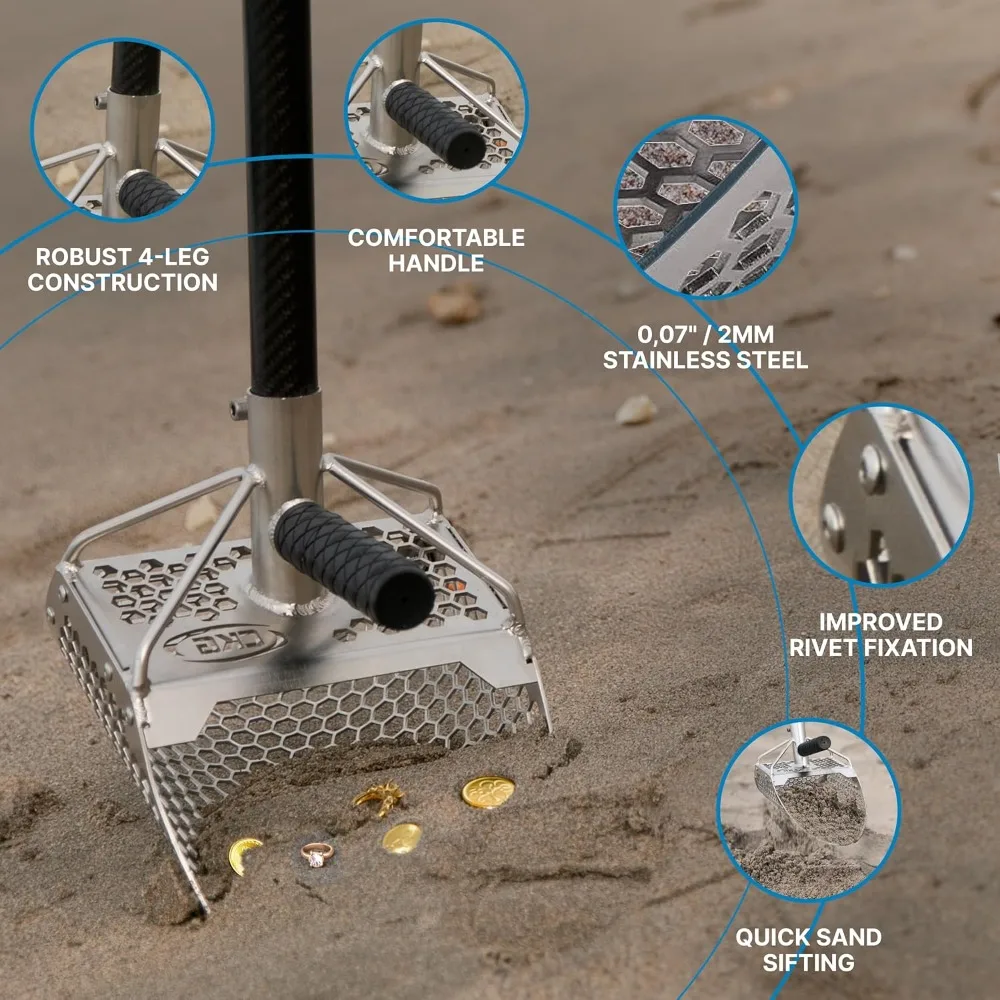 ROBUST 4-LEG CONSTRUCTION

COMFORTABLE HANDLE

0,07" / 2MM STAINLESS STEEL

IMPROVED RIVET FIXATION

QUICK SAND SIFTING

CKG