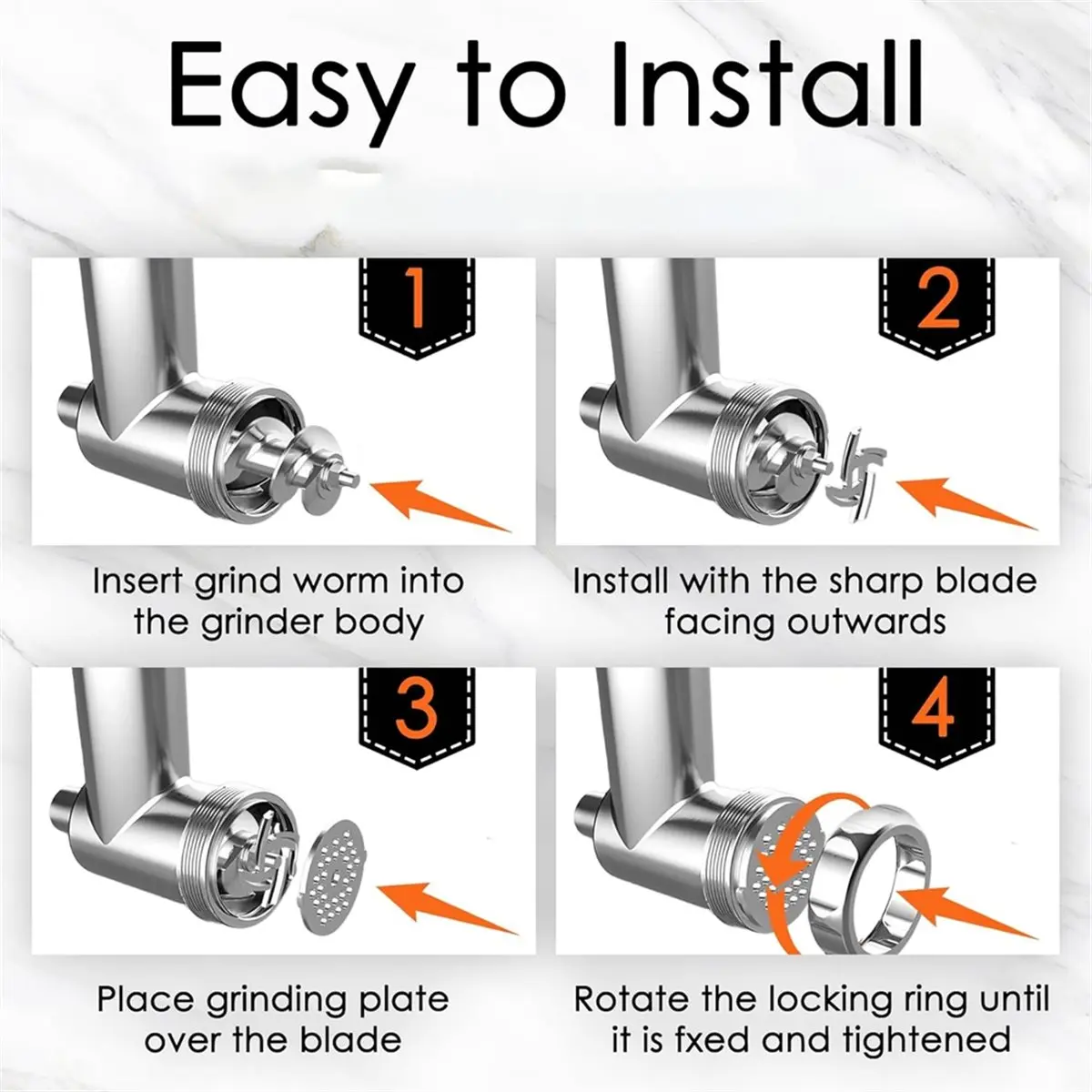 Easy to Install

1

Insert grind worm into the grinder body

2

Install with the sharp blade facing outwards

3

Place grinding plate over the blade

4

Rotate the locking ring until it is fxed and tightened