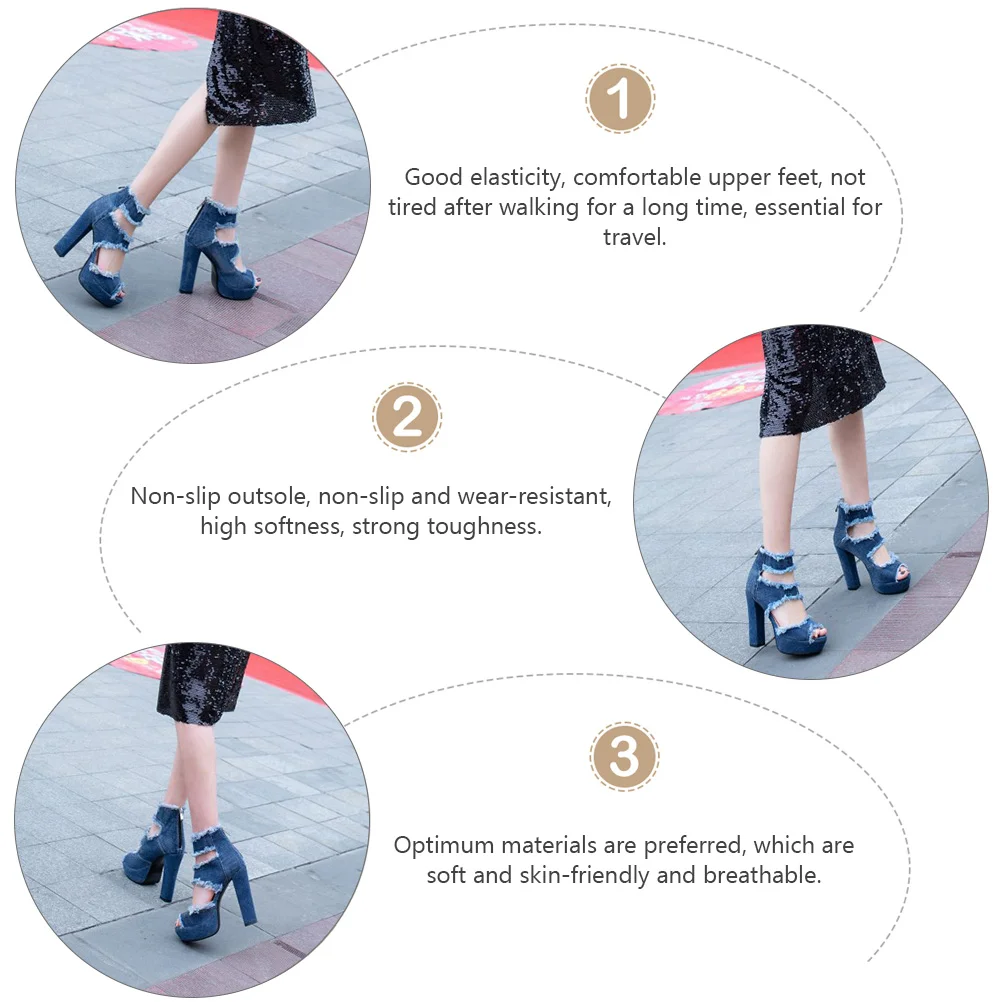 1

Good elasticity, comfortable upper feet, not tired after walking for a long time, essential for travel.

2

Non-slip outsole, non-slip and wear-resistant, high softness, strong toughness.

3

Optimum materials are preferred, which are soft and skin-friendly and breathable.